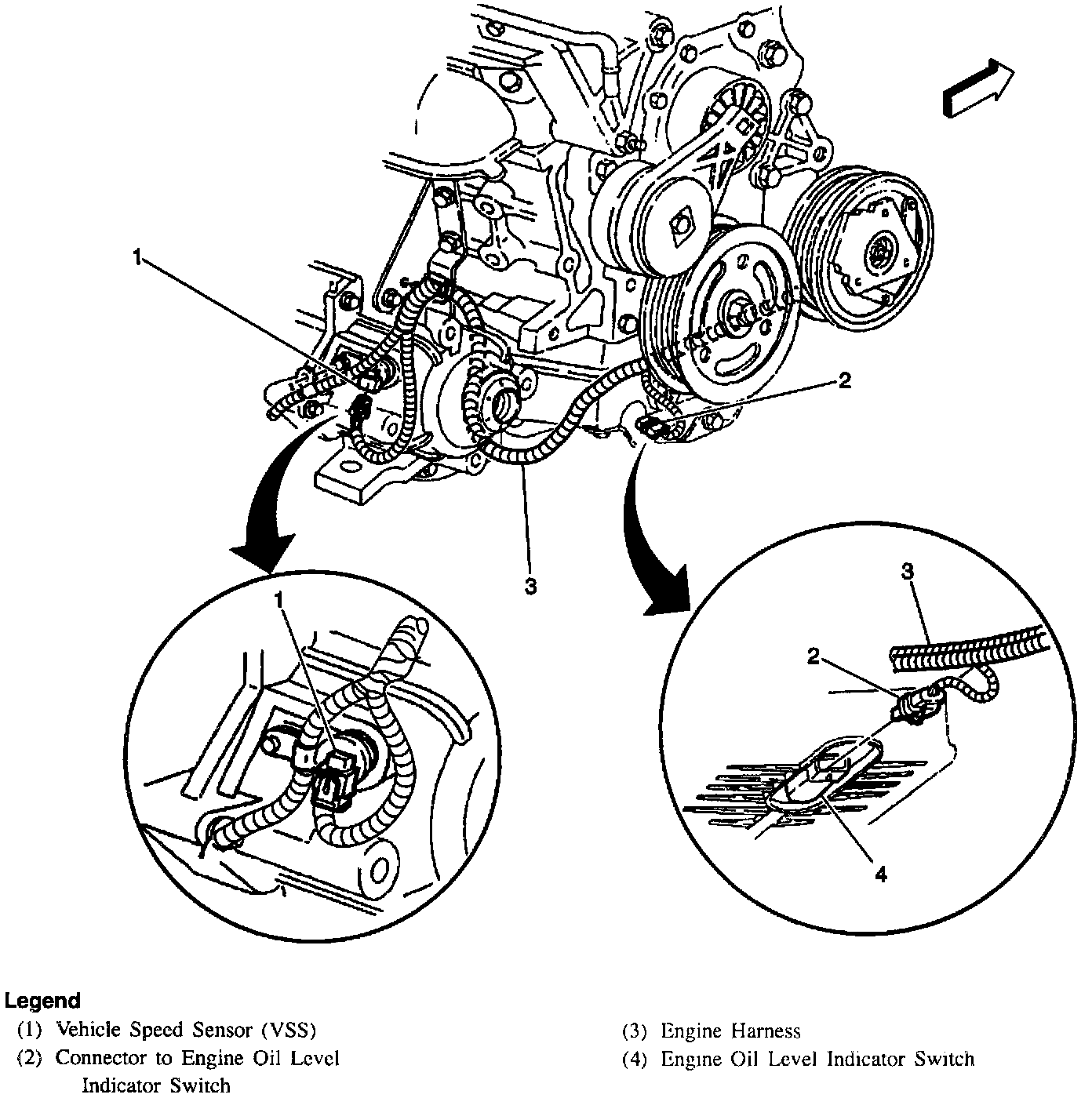 1

2

3

1

3

2

4

Legend

(1) Vehicle Speed Sensor (VSS)

(2) Connector to Engine Oil Level Indicator Switch

(3) Engine Harness

(4) Engine Oil Level Indicator Switch