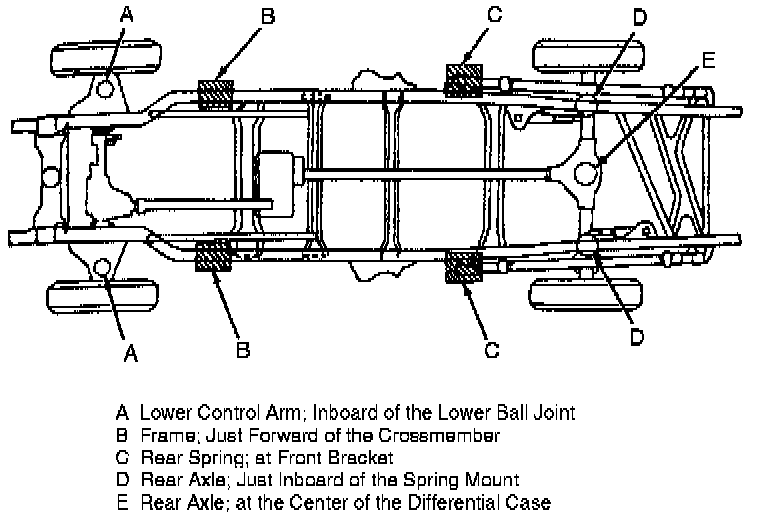 A
B
C
D
E
A
B
C
D

A Lower Control Arm; Inboard of the Lower Ball Joint
B Frame; Just Forward of the Crossmember
C Rear Spring; at Front Bracket
D Rear Axle; Just Inboard of the Spring Mount
E Rear Axle; at the Center of the Differential Case