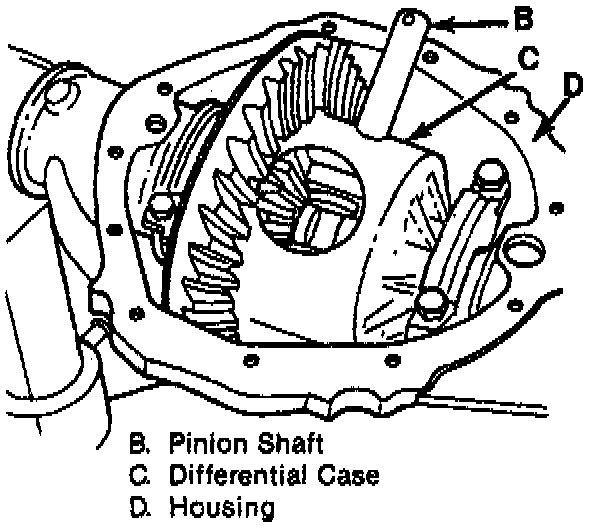 B
C
D

B. Pinion Shaft
C. Differential Case
D. Housing