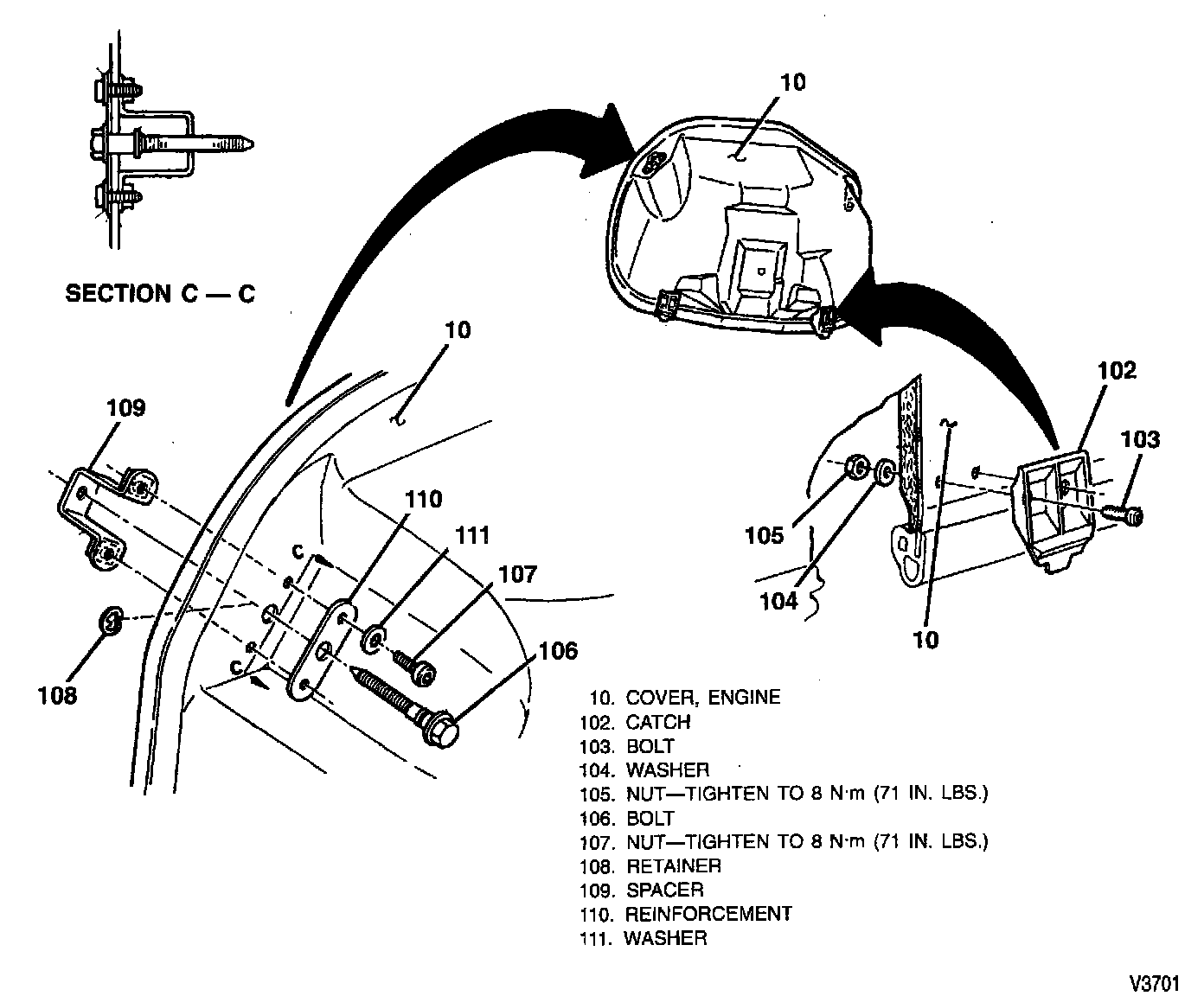 SECTION C — C

10

10

109

110

111

107

106

108

C

C

102

103

105

104

10

10. COVER, ENGINE
102. CATCH
103. BOLT
104. WASHER
105. NUT—TIGHTEN TO 8 N·m (71 IN. LBS.)
106. BOLT
107. NUT—TIGHTEN TO 8 N·m (71 IN. LBS.)
108. RETAINER
109. SPACER
110. REINFORCEMENT
111. WASHER

V3701