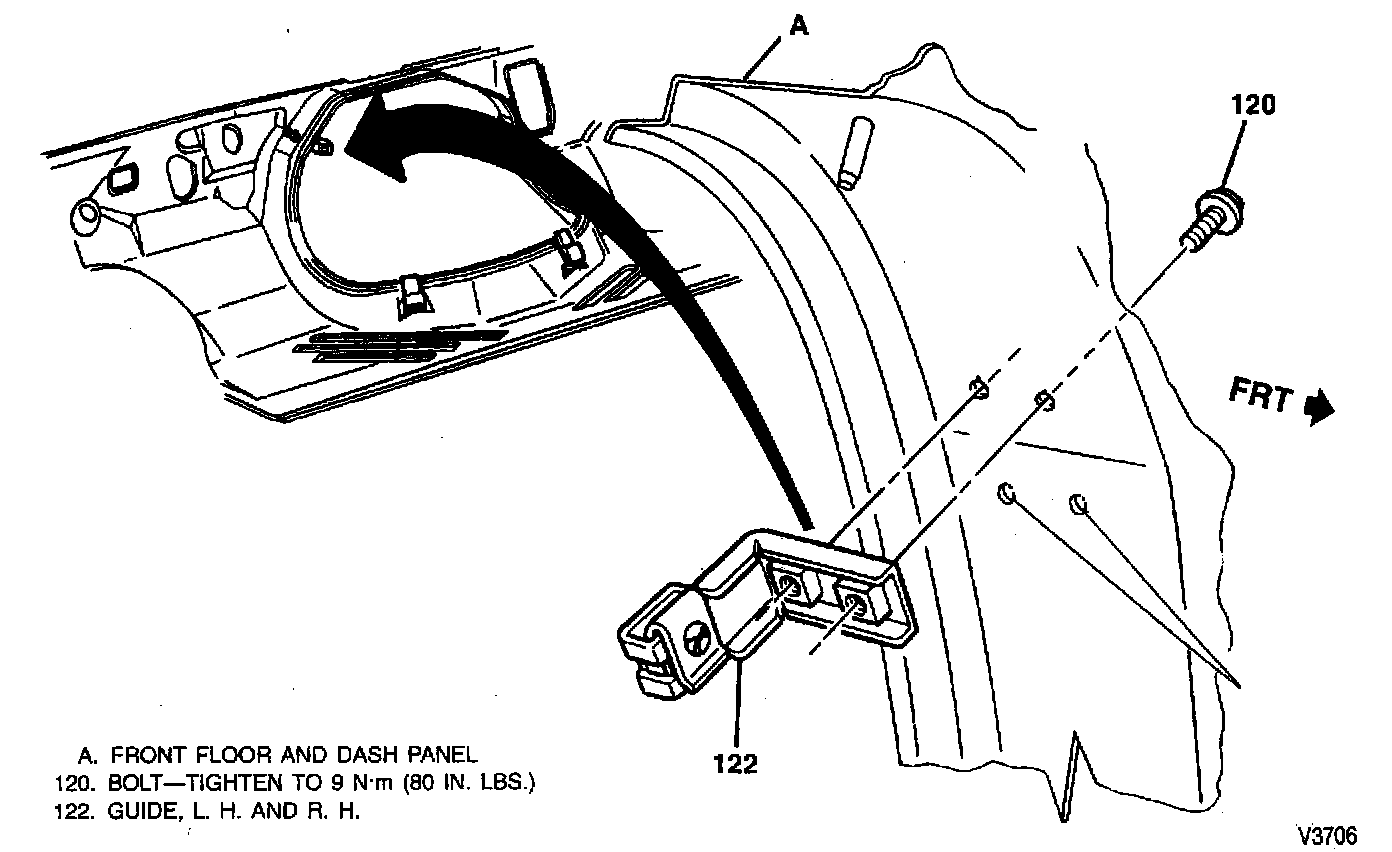 A

120

FRT

122

A. FRONT FLOOR AND DASH PANEL
120. BOLT—TIGHTEN TO 9 N·m (80 IN. LBS.)
122. GUIDE, L. H. AND R. H.

V3706