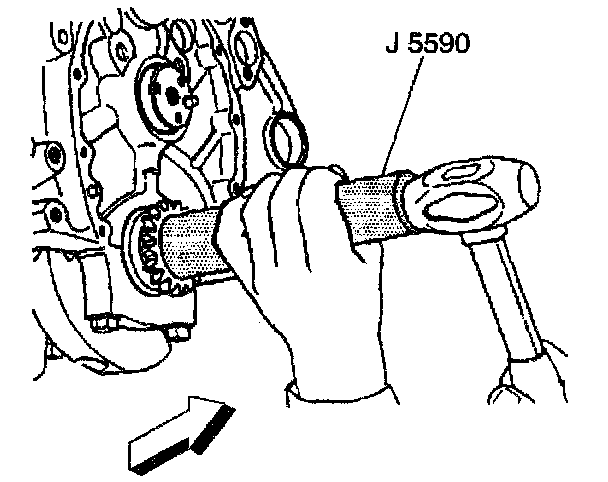 J 5590