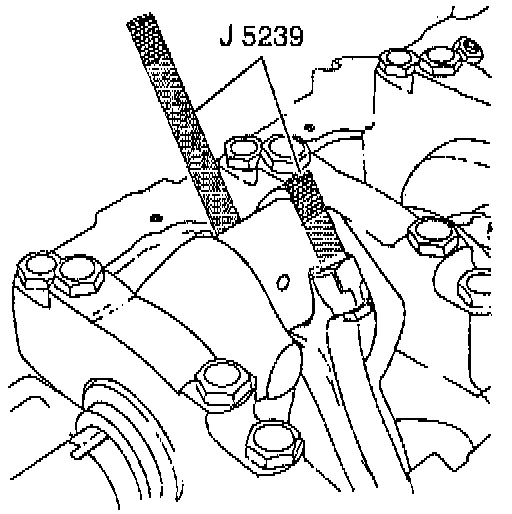 J 5239