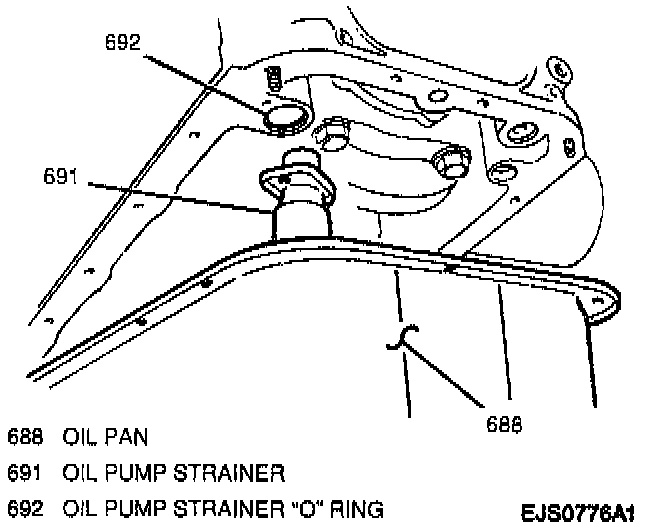 692

691

688

688 OIL PAN

691 OIL PUMP STRAINER

692 OIL PUMP STRAINER "O" RING

EJS0776A1