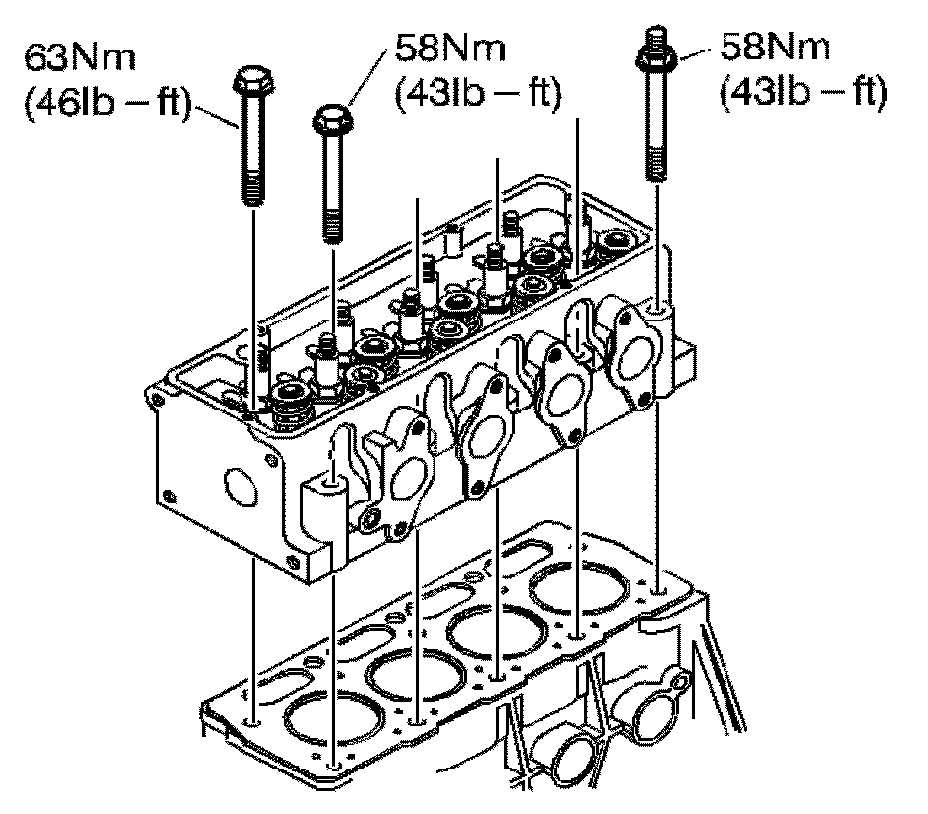 63Nm
(46lb – ft)

58Nm
(43lb – ft)

58Nm
(43lb – ft)