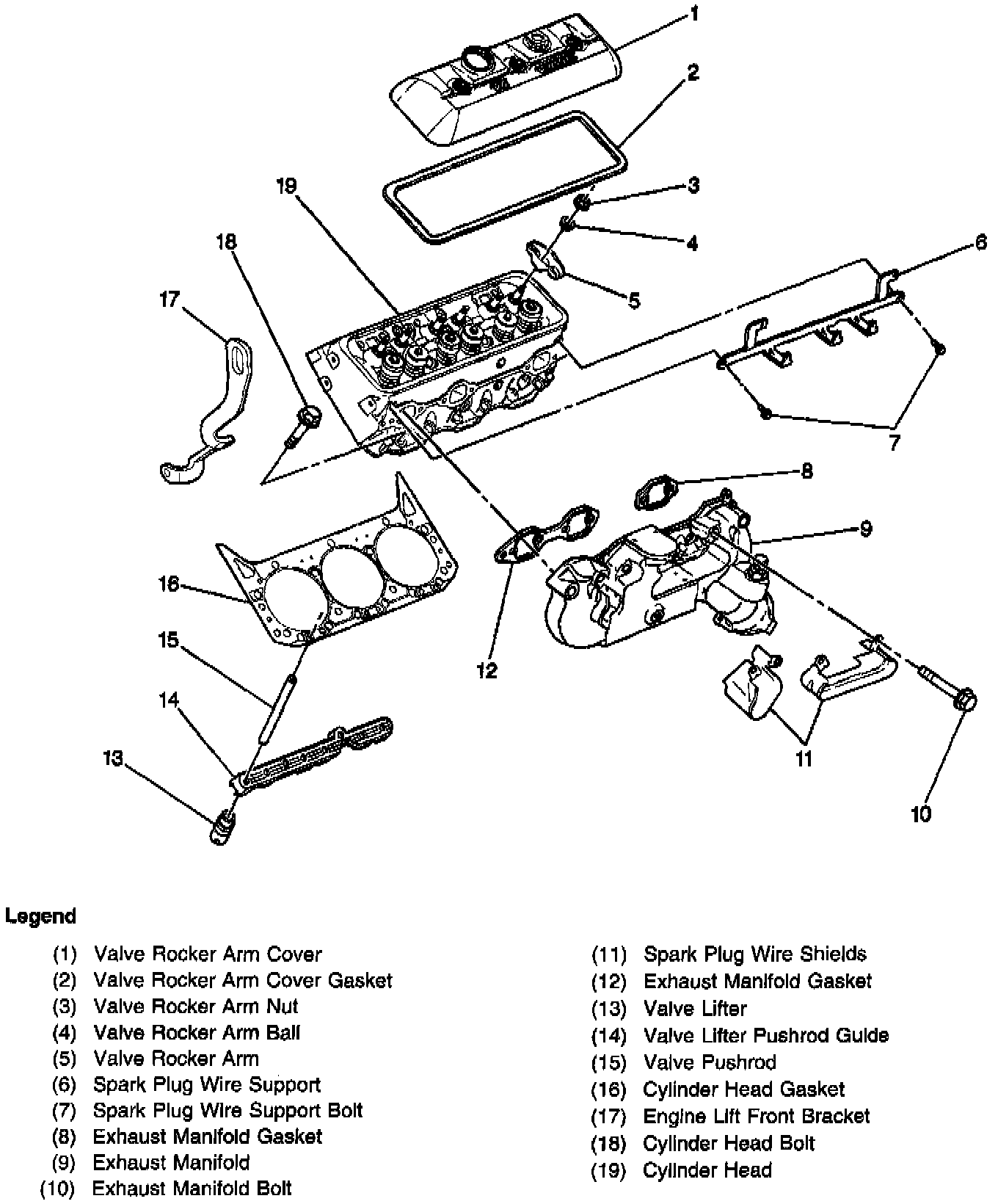 1
2
3
4
5
6
7
8
9
10
11
12
13
14
15
16
17
18
19

Legend

(1) Valve Rocker Arm Cover
(2) Valve Rocker Arm Cover Gasket
(3) Valve Rocker Arm Nut
(4) Valve Rocker Arm Ball
(5) Valve Rocker Arm
(6) Spark Plug Wire Support
(7) Spark Plug Wire Support Bolt
(8) Exhaust Manifold Gasket
(9) Exhaust Manifold
(10) Exhaust Manifold Bolt

(11) Spark Plug Wire Shields
(12) Exhaust Manifold Gasket
(13) Valve Lifter
(14) Valve Lifter Pushrod Guide
(15) Valve Pushrod
(16) Cylinder Head Gasket
(17) Engine Lift Front Bracket
(18) Cylinder Head Bolt
(19) Cylinder Head