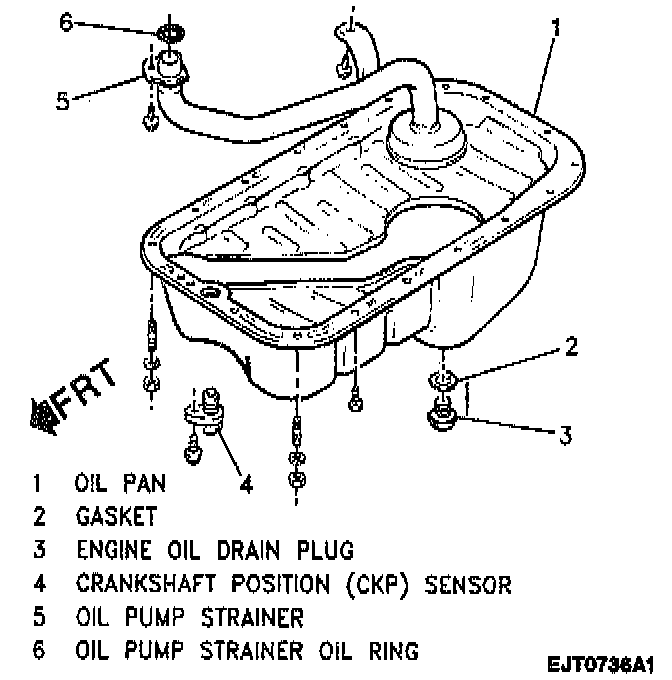 6
1
5
2
FRT
3
4

1 OIL PAN
2 GASKET
3 ENGINE OIL DRAIN PLUG
4 CRANKSHAFT POSITION (CKP) SENSOR
5 OIL PUMP STRAINER
6 OIL PUMP STRAINER OIL RING

EJT0736A1