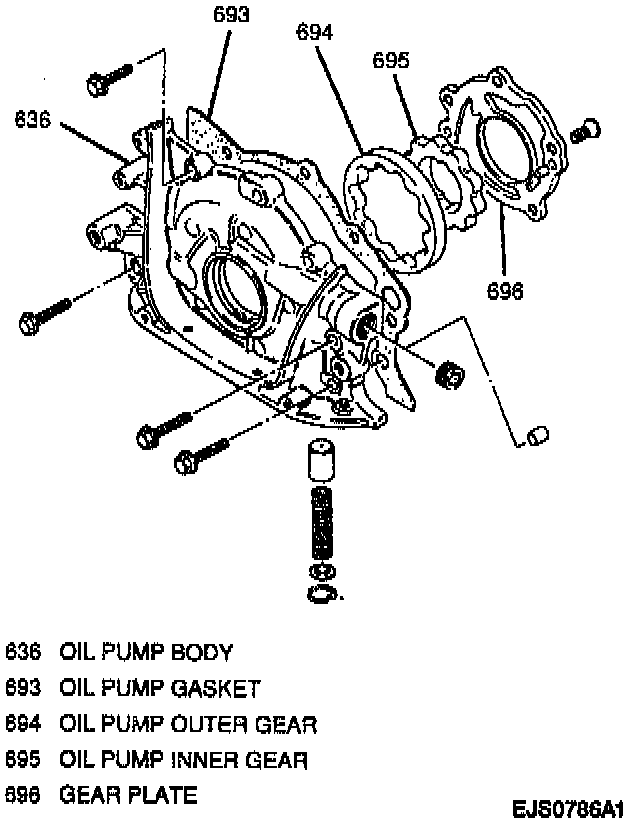 693
694
695
636
696

636 OIL PUMP BODY
693 OIL PUMP GASKET
694 OIL PUMP OUTER GEAR
695 OIL PUMP INNER GEAR
696 GEAR PLATE

EJS0786A1