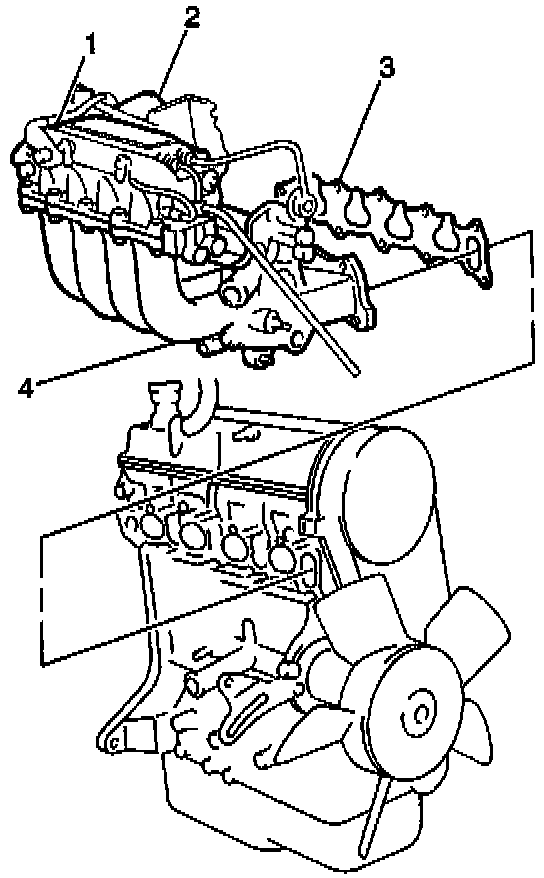 1
2
3
4