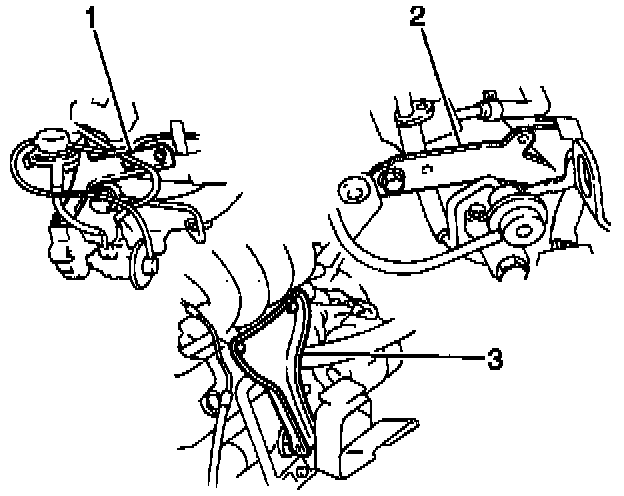 1
2
3