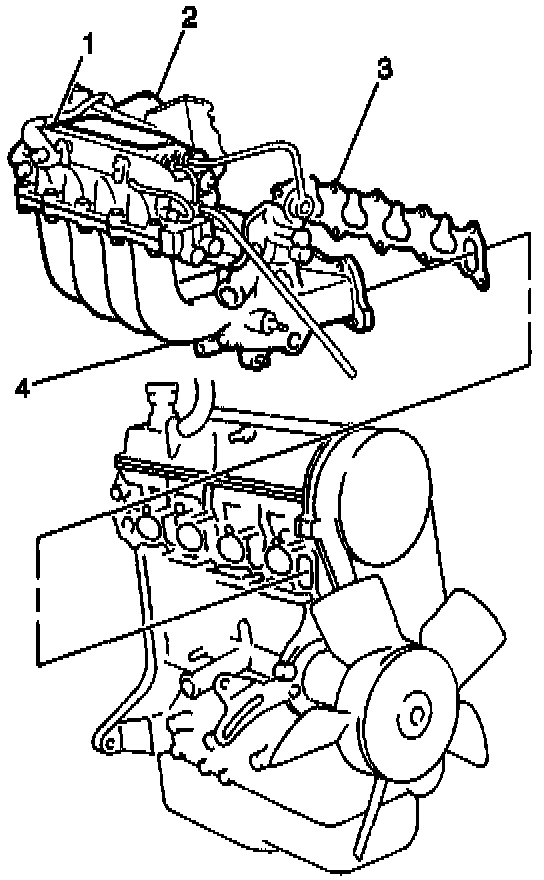 1
2
3
4