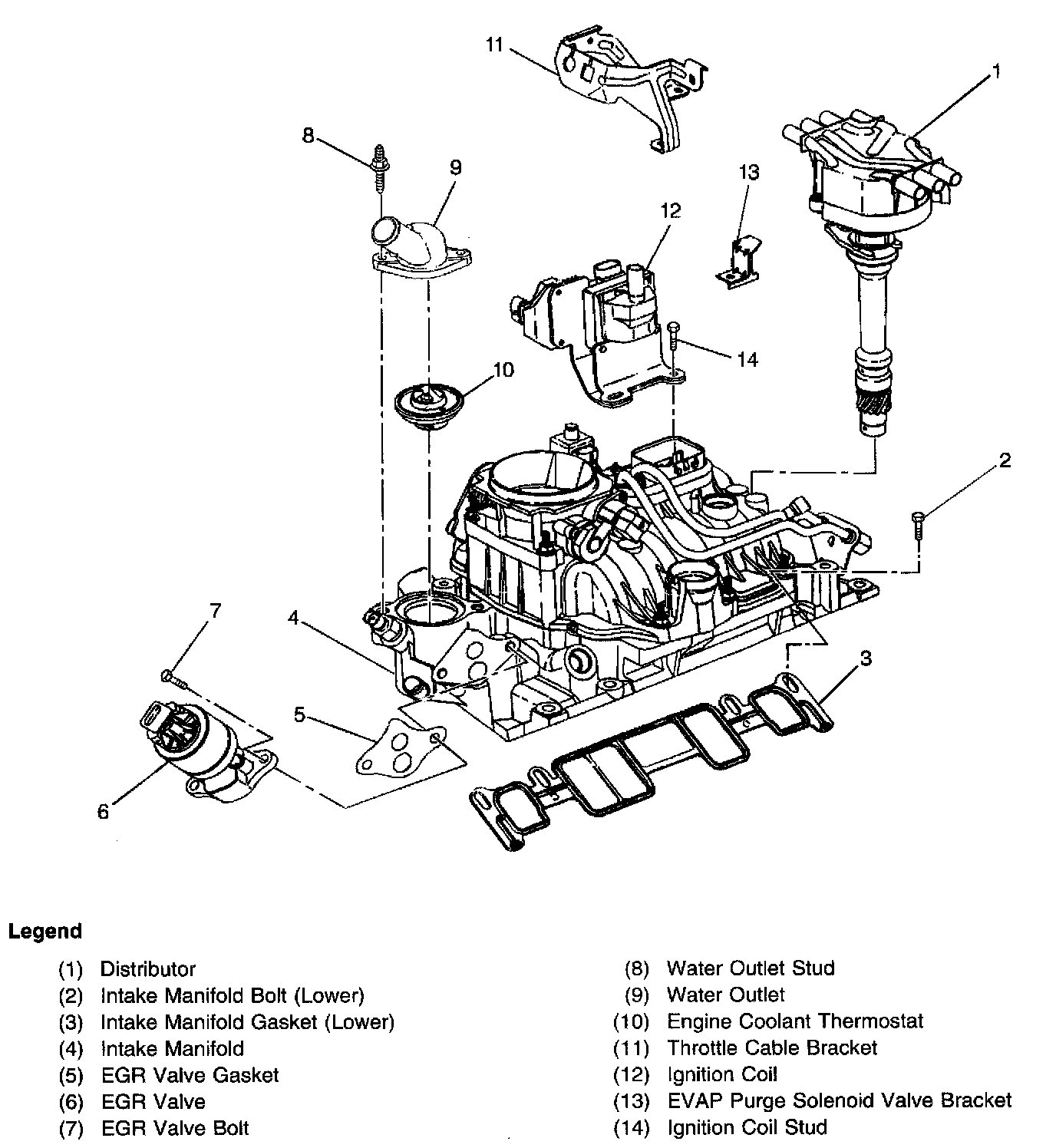 11

1

8

9

13

12

14

10

2

7

4

3

5

6

Legend

(1) Distributor
(2) Intake Manifold Bolt (Lower)
(3) Intake Manifold Gasket (Lower)
(4) Intake Manifold
(5) EGR Valve Gasket
(6) EGR Valve
(7) EGR Valve Bolt

(8) Water Outlet Stud
(9) Water Outlet
(10) Engine Coolant Thermostat
(11) Throttle Cable Bracket
(12) Ignition Coil
(13) EVAP Purge Solenoid Valve Bracket
(14) Ignition Coil Stud