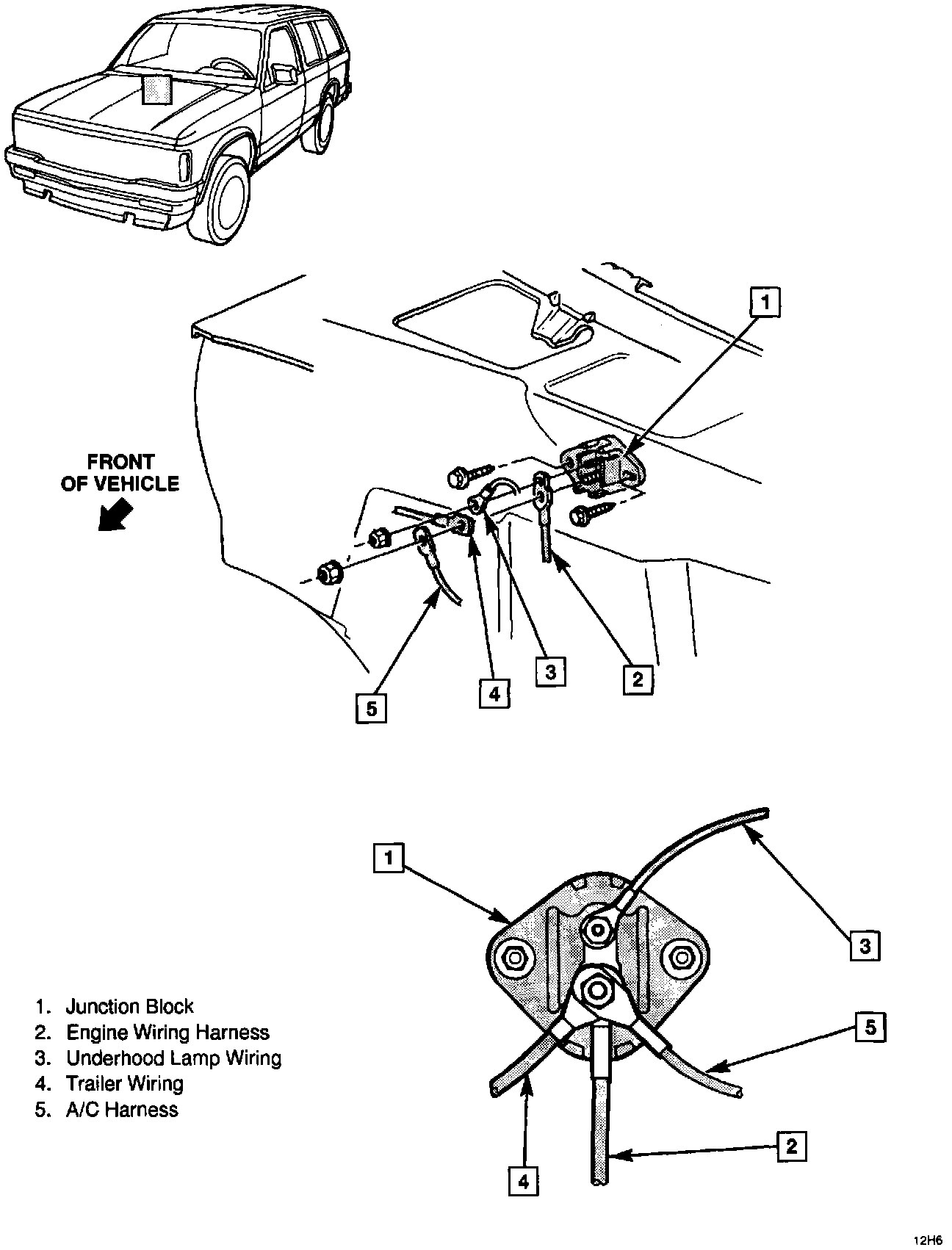 1

FRONT OF VEHICLE

5

4

3

2

1

3

5

2

4

1. Junction Block
2. Engine Wiring Harness
3. Underhood Lamp Wiring
4. Trailer Wiring
5. A/C Harness

12H6