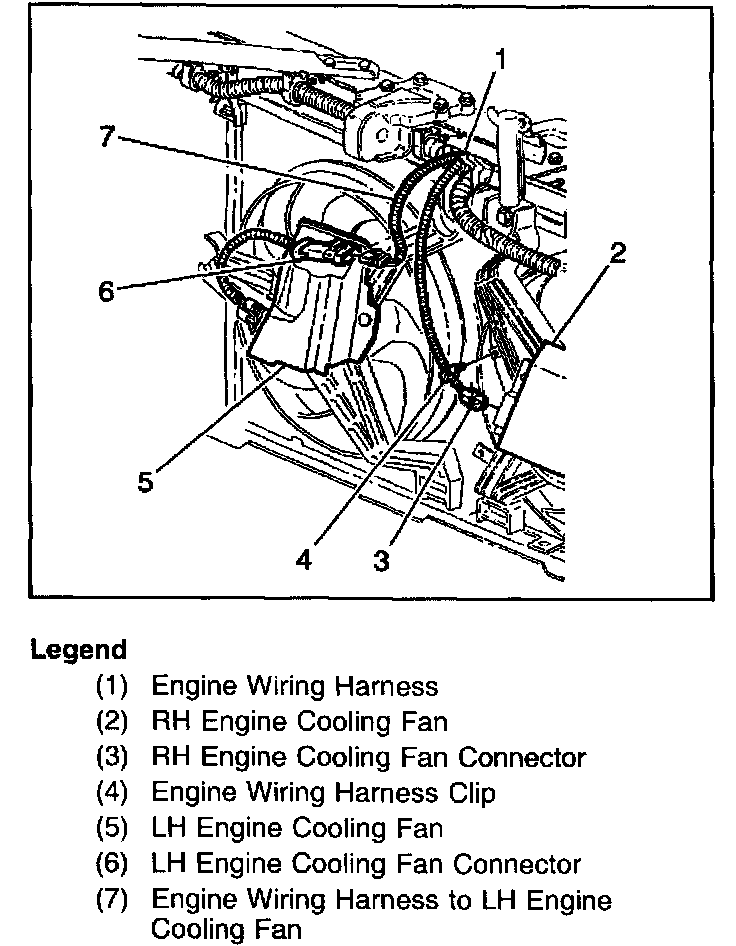 1
7
2
6
5
4
3

Legend
(1) Engine Wiring Harness
(2) RH Engine Cooling Fan
(3) RH Engine Cooling Fan Connector
(4) Engine Wiring Harness Clip
(5) LH Engine Cooling Fan
(6) LH Engine Cooling Fan Connector
(7) Engine Wiring Harness to LH Engine Cooling Fan