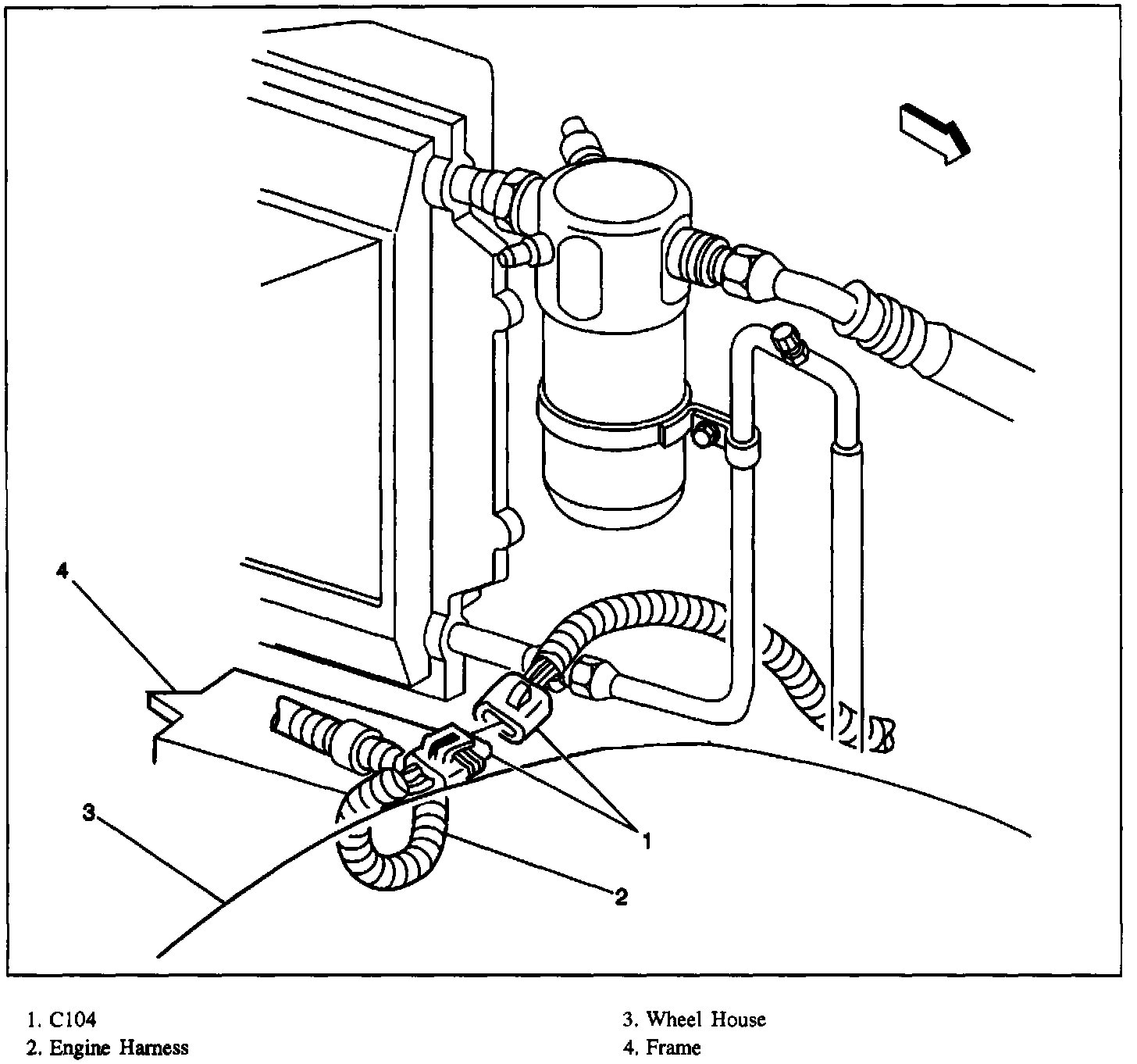 4

3

1

2

1. C104
2. Engine Harness

3. Wheel House
4. Frame