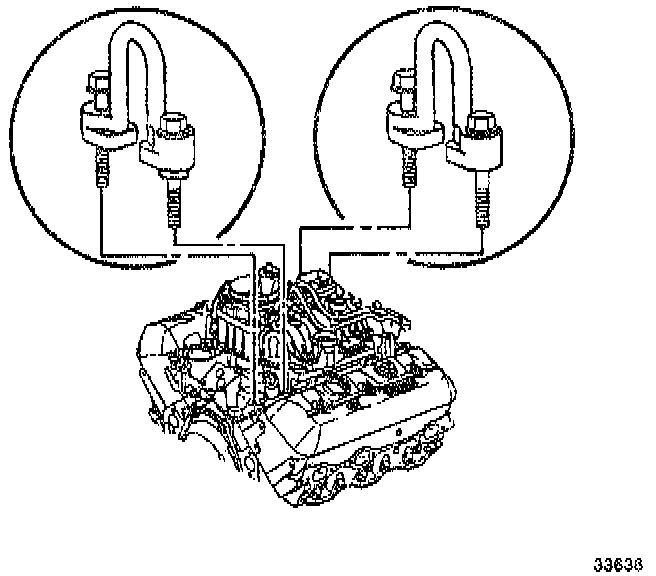 33636