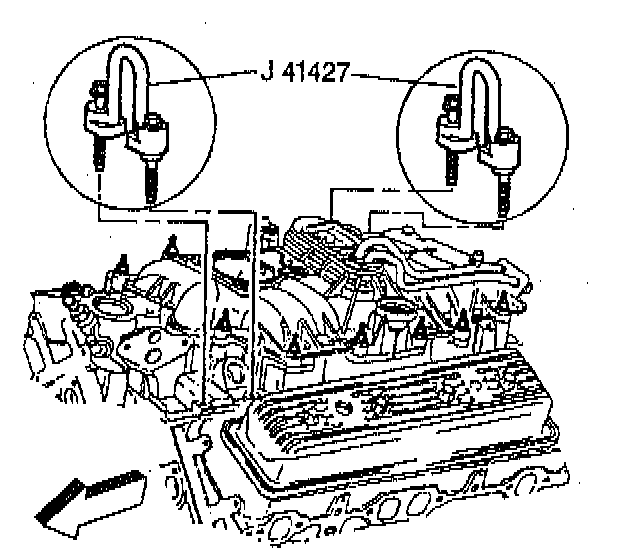 J 41427