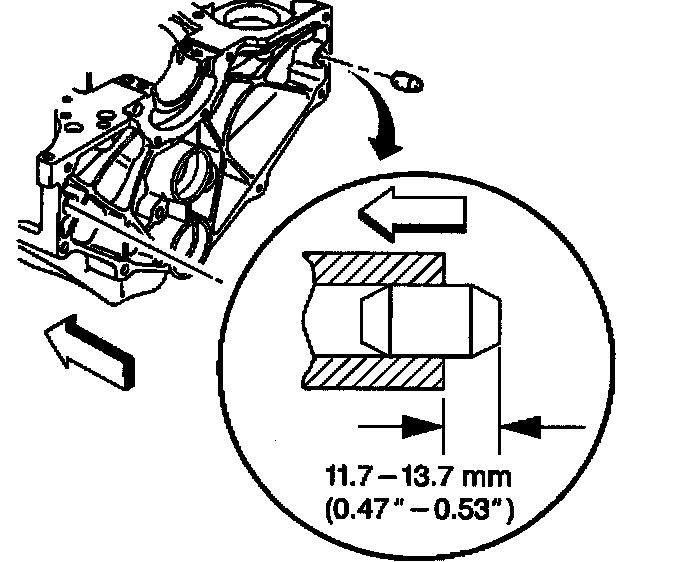 11.7 – 13.7 mm
(0.47" – 0.53")