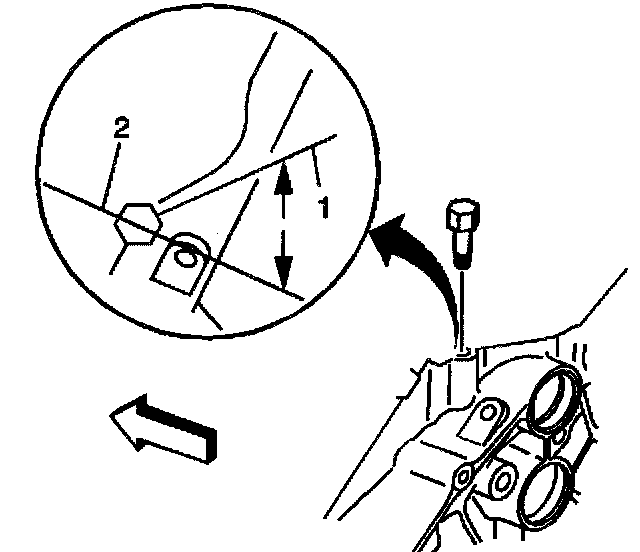 2
1