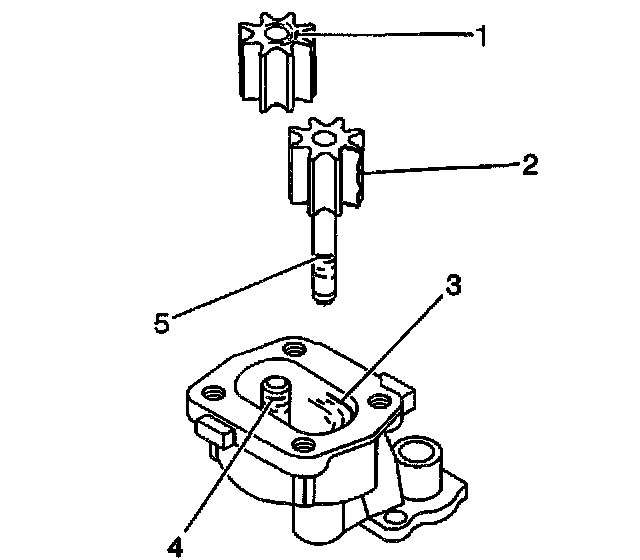 1
2
3
5
4