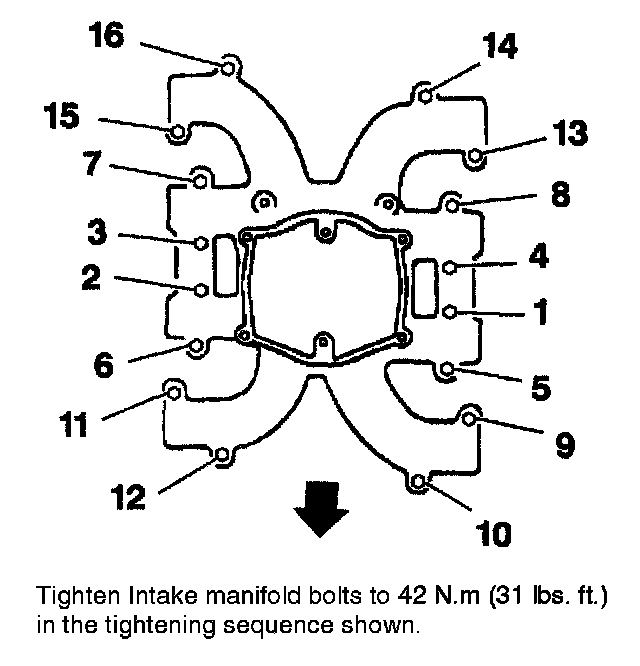 16
14
15
13
7
8
3
4
2
1
6
5
11
9
12
10

Tighten Intake manifold bolts to 42 N.m (31 lbs. ft.) in the tightening sequence shown.