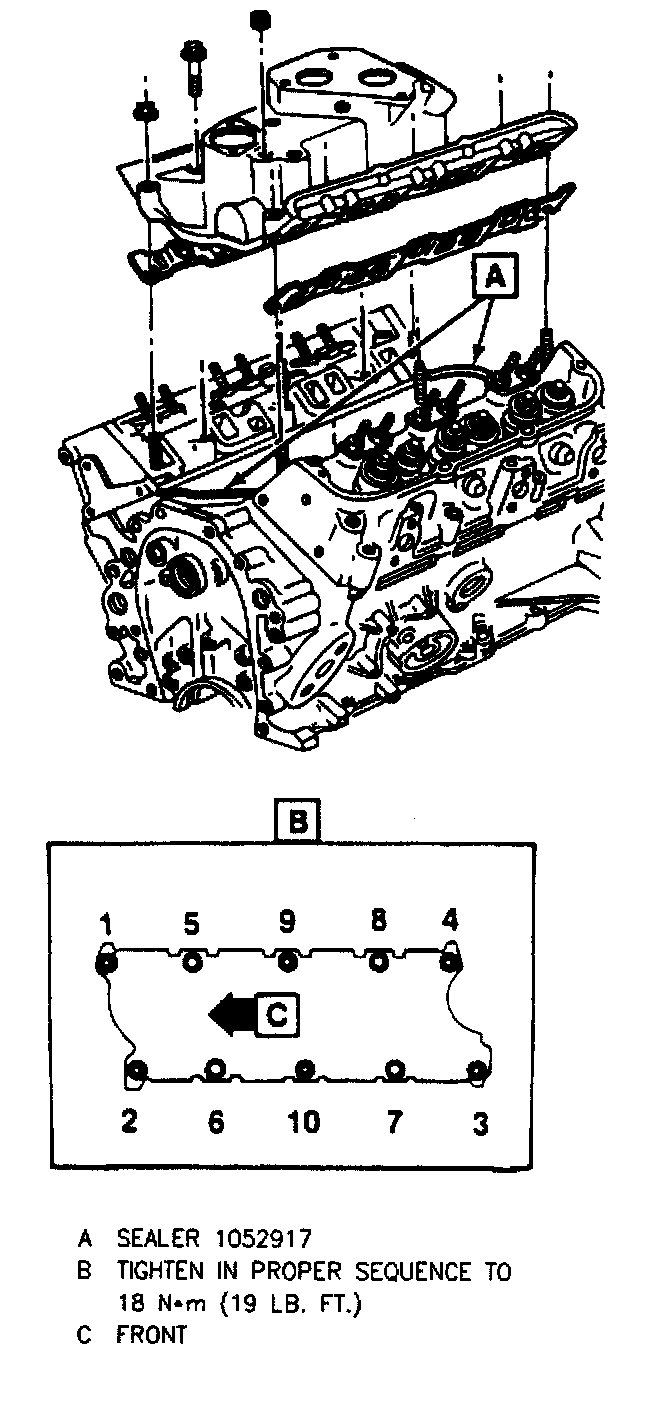 A

B

1 5 9 8 4

C

2 6 10 7 3

A SEALER 1052917
B TIGHTEN IN PROPER SEQUENCE TO 18 N•m (19 LB. FT.)
C FRONT