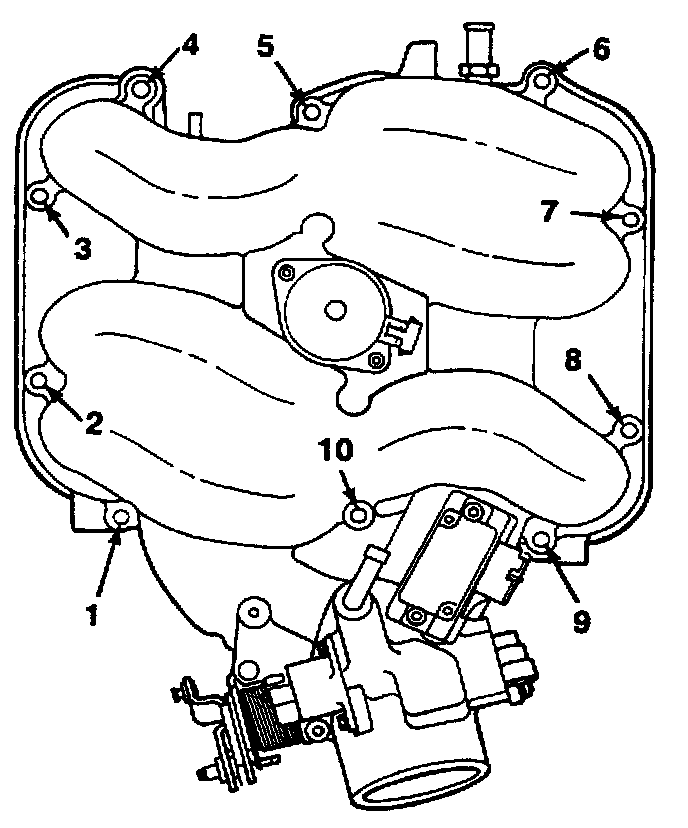 4
5
6
3
7
8
2
10
1
9