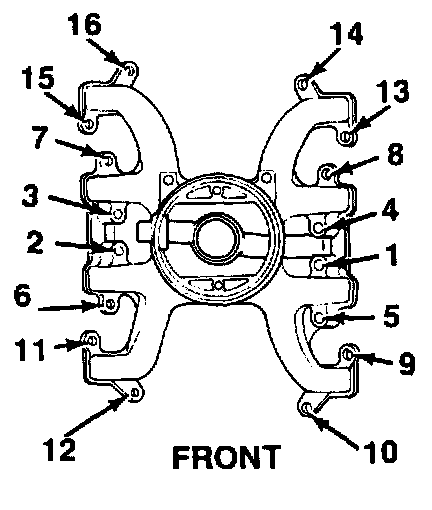 16
14
15
13
7
8
3
4
2
1
6
5
11
9
12
10
FRONT