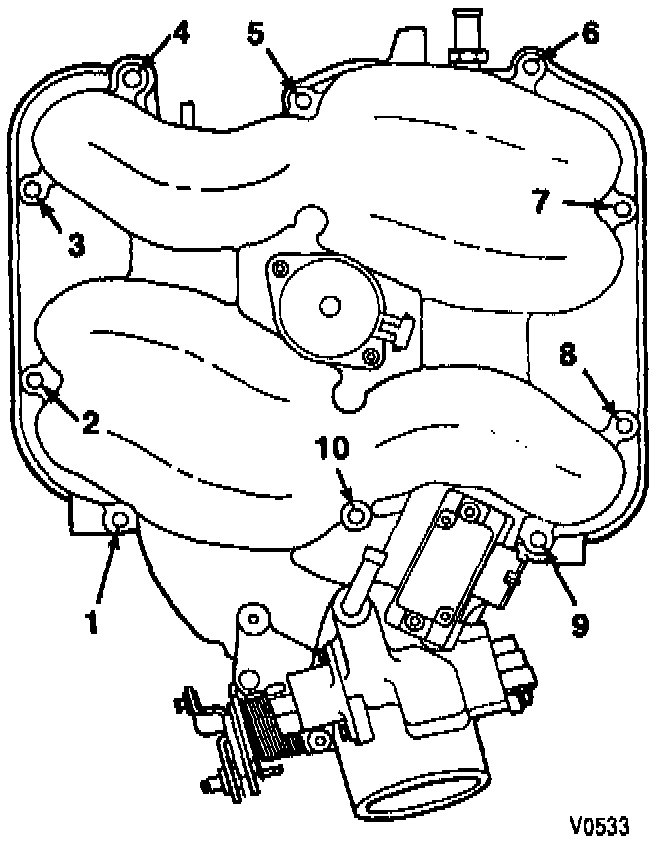 4
5
6
3
7
8
2
10
1
9
V0533