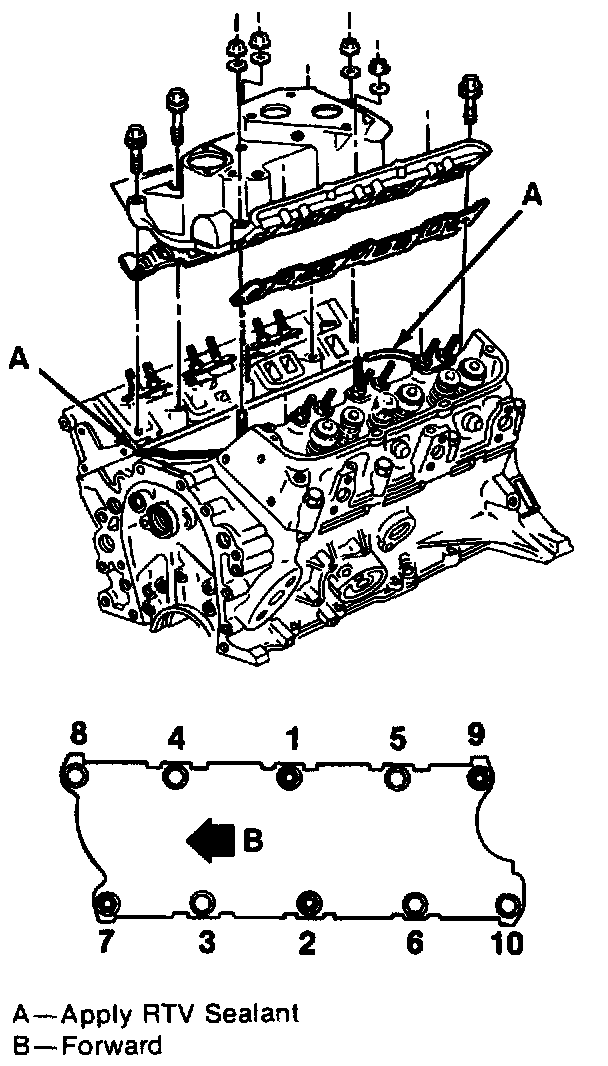 A

A

8 4 1 5 9

B

7 3 2 6 10

A—Apply RTV Sealant
B—Forward