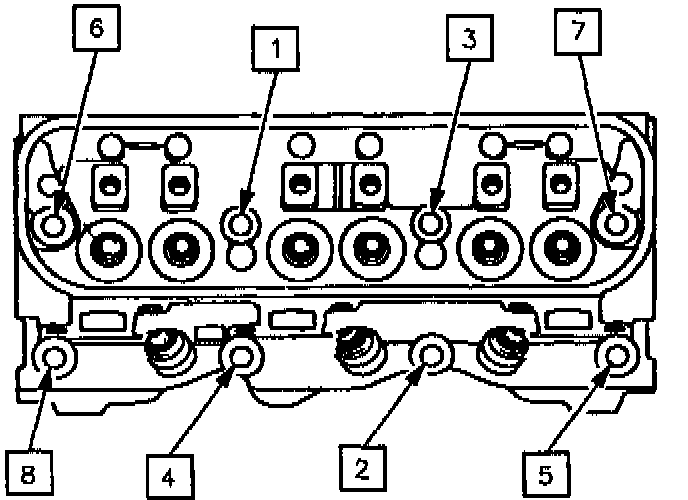 6
1
3
7
8
4
2
5