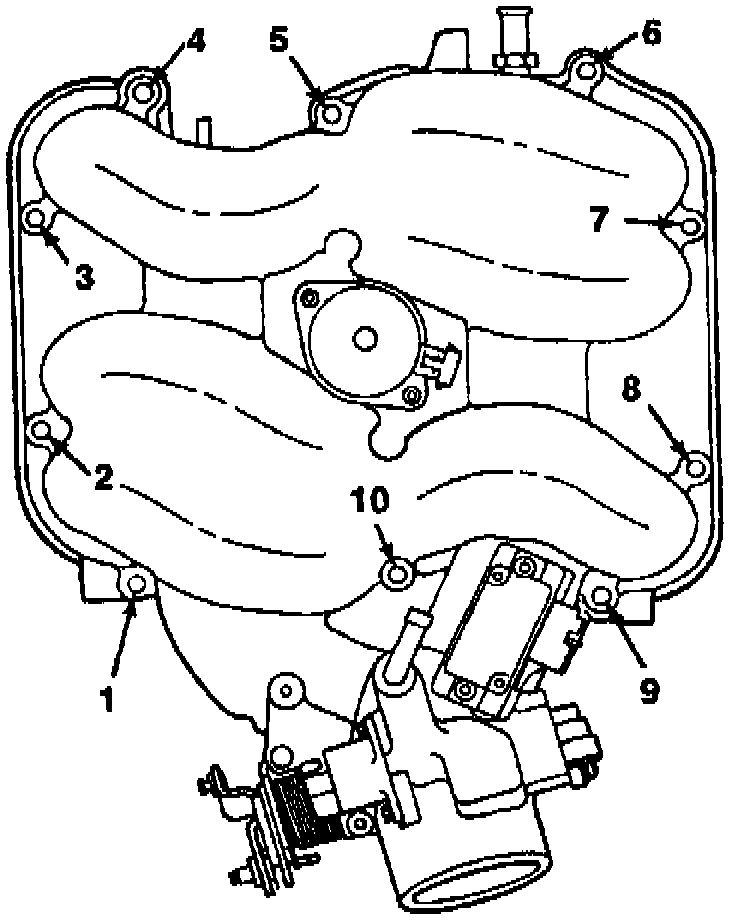 4
5
6
3
7
8
2
10
1
9