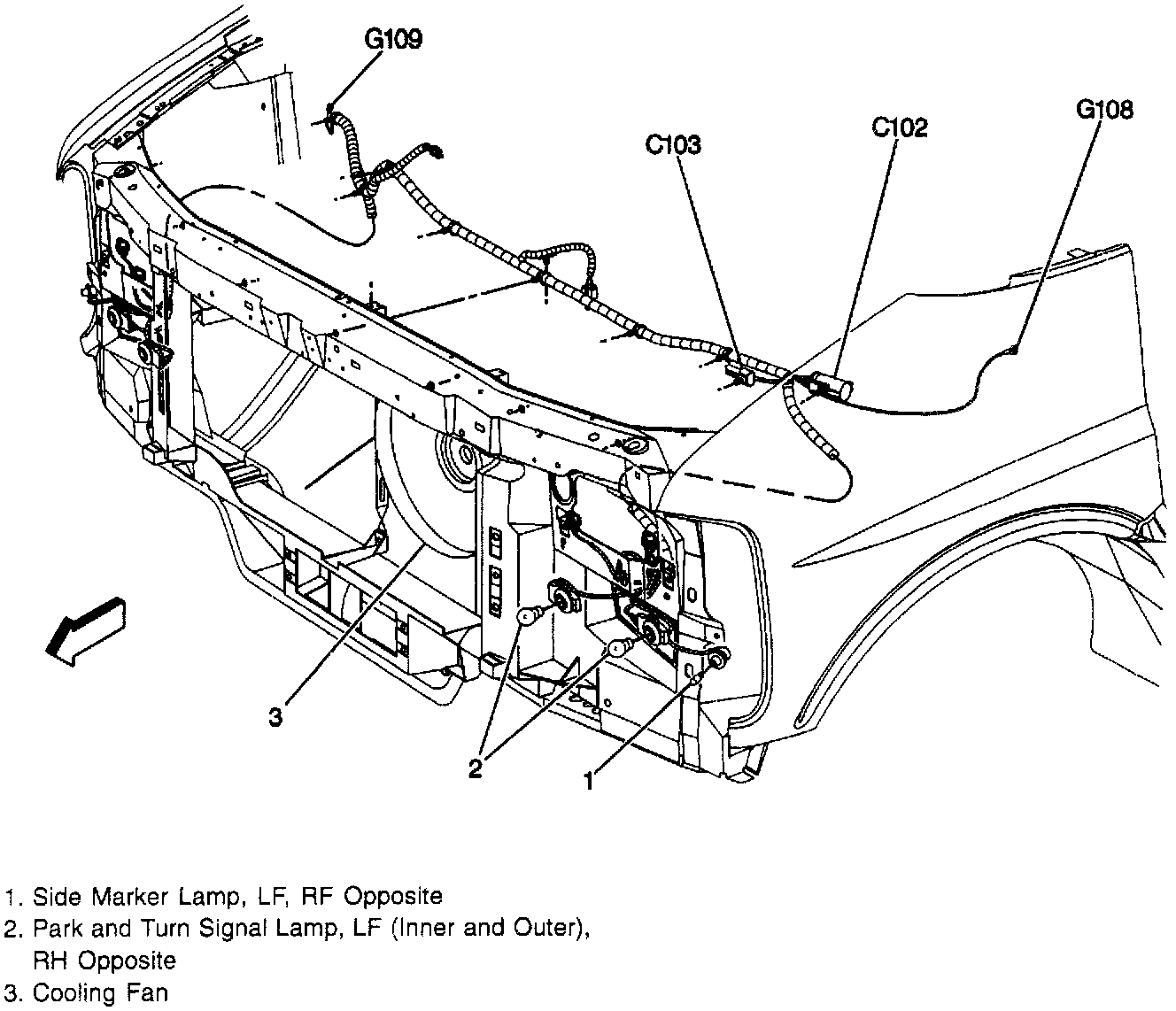 G109

C103

C102

G108

3

2

1

1. Side Marker Lamp, LF, RF Opposite
2. Park and Turn Signal Lamp, LF (Inner and Outer), RH Opposite
3. Cooling Fan