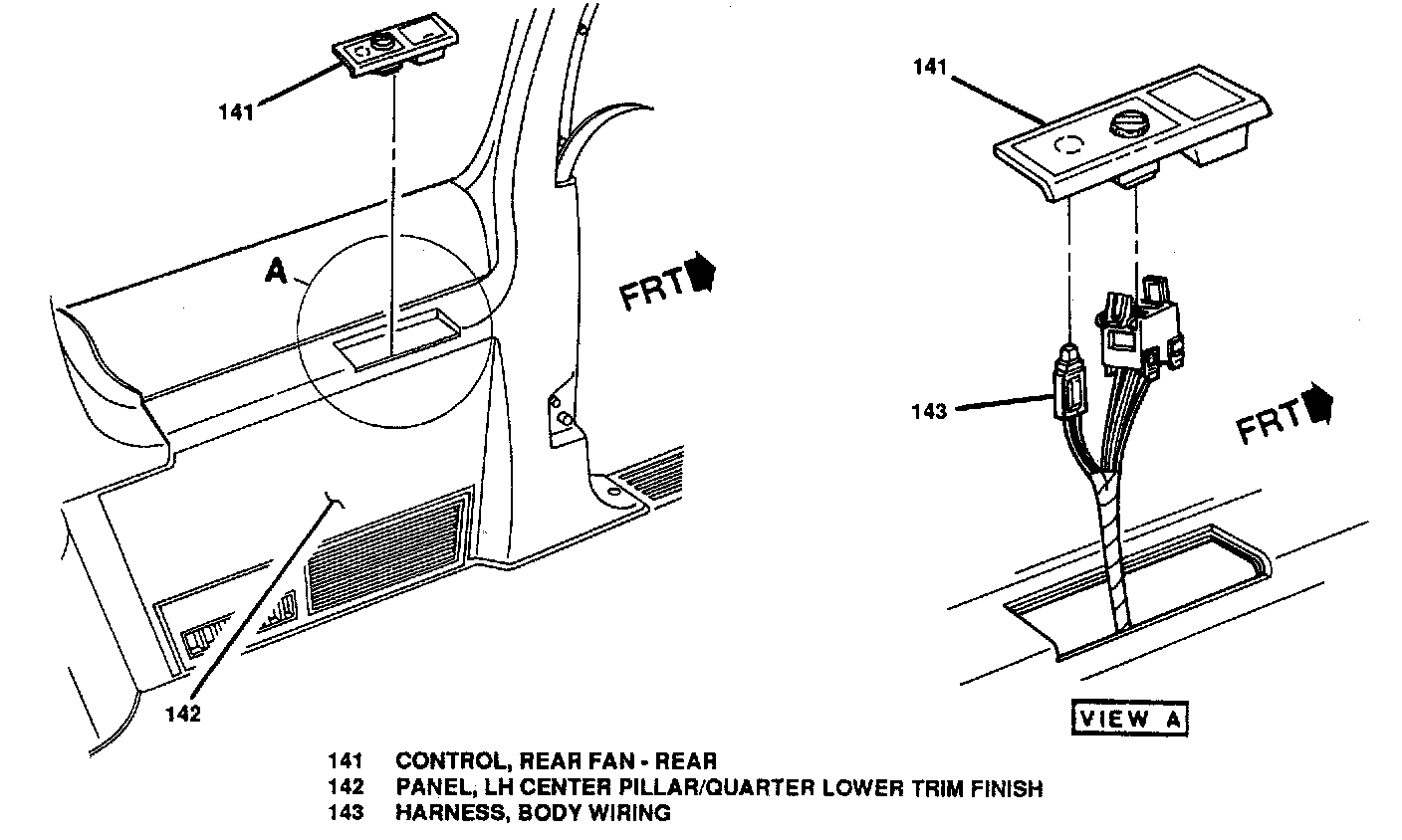 141

A

FRT

142

141

143

FRT

VIEW A

141 CONTROL, REAR FAN - REAR
142 PANEL, LH CENTER PILLAR/QUARTER LOWER TRIM FINISH
143 HARNESS, BODY WIRING