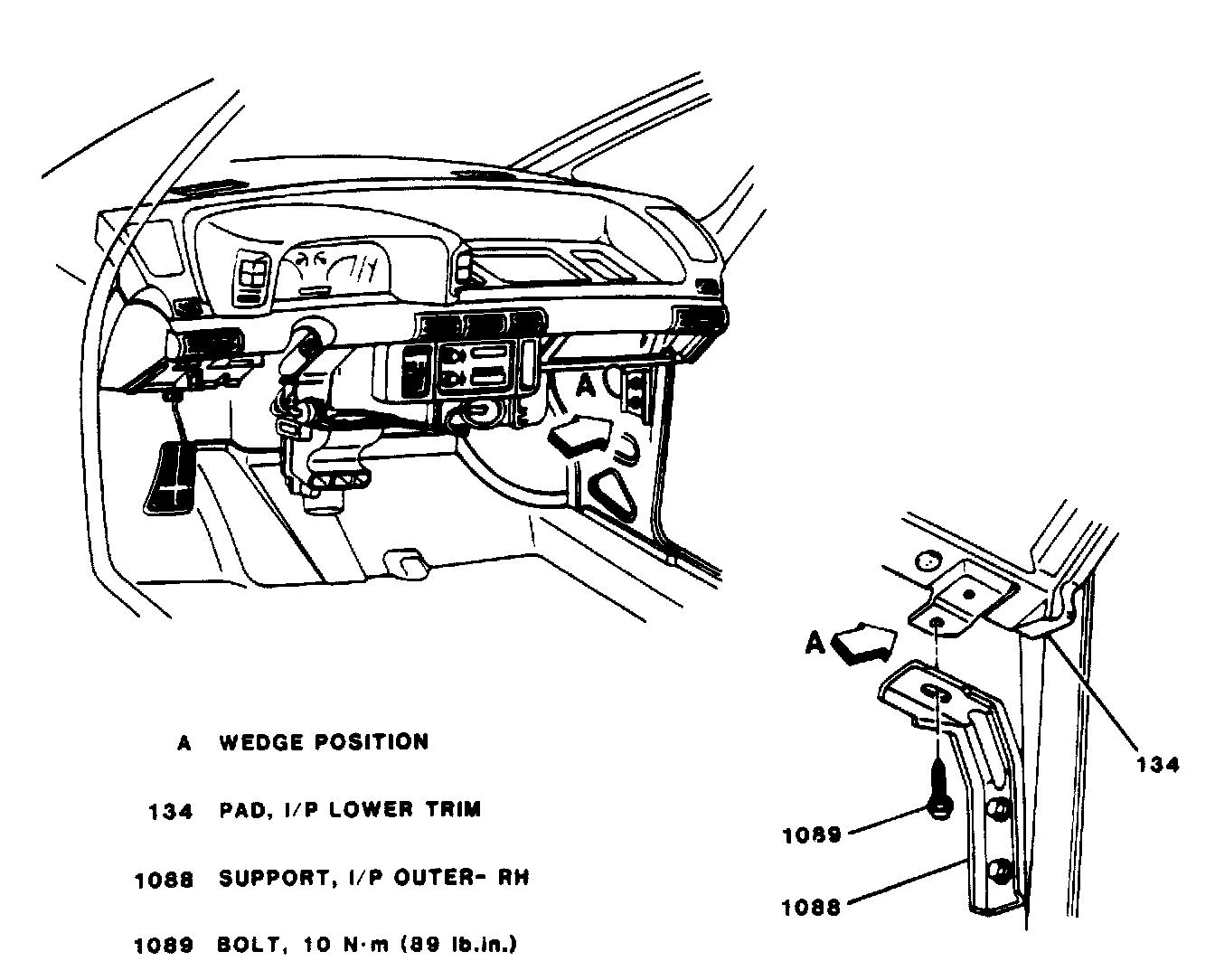 A

A

134

1089

1088

A WEDGE POSITION

134 PAD, I/P LOWER TRIM

1088 SUPPORT, I/P OUTER- RH

1089 BOLT, 10 N·m (89 lb.in.)