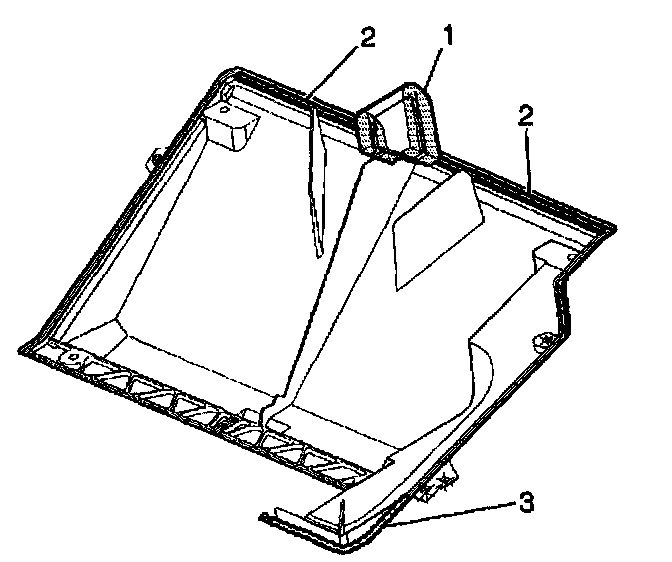 2
1
2
3