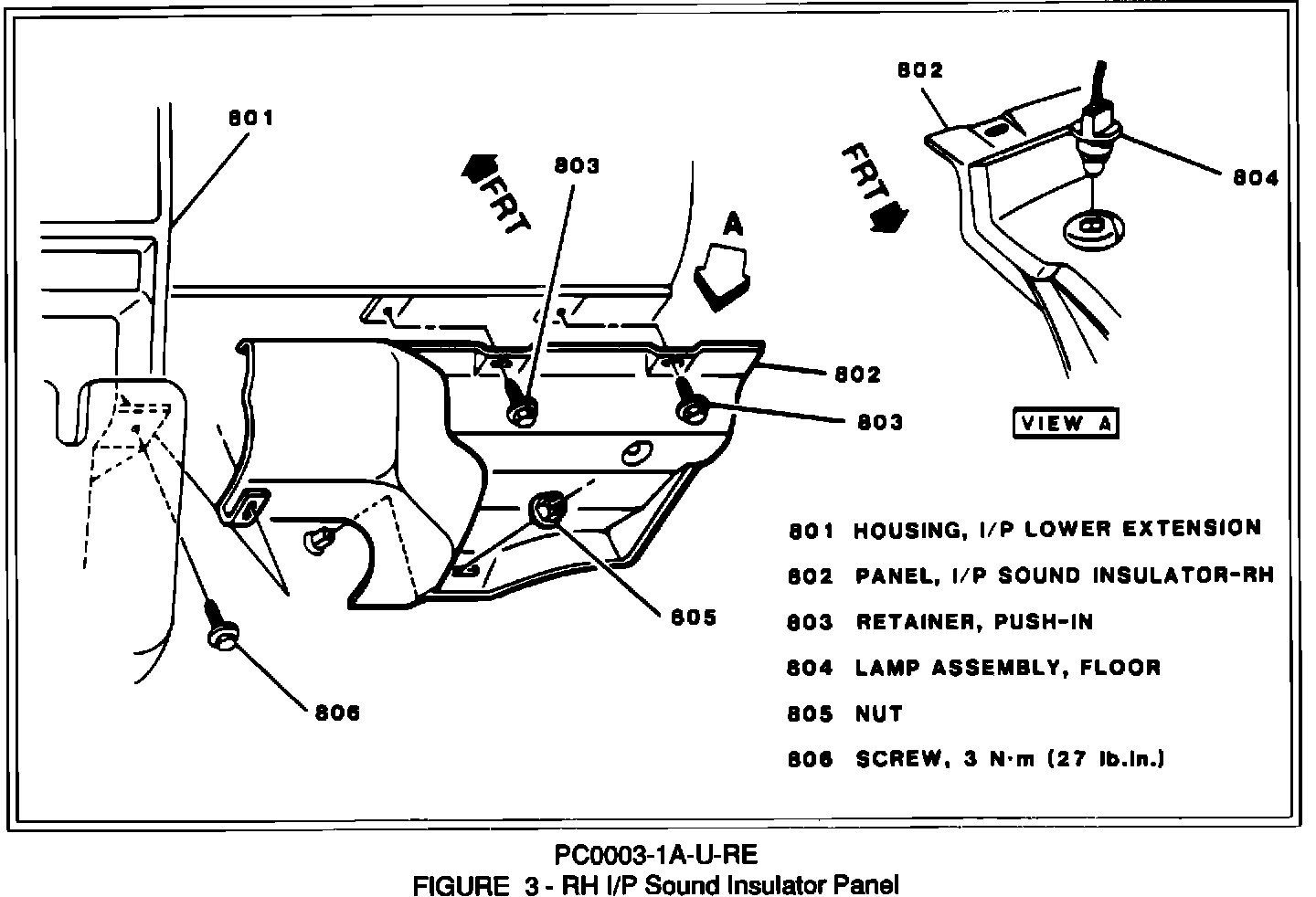 801

FRT

803

A

802

FRT

804

802

803

VIEW A

805

806

801 HOUSING, I/P LOWER EXTENSION

802 PANEL, I/P SOUND INSULATOR-RH

803 RETAINER, PUSH-IN

804 LAMP ASSEMBLY, FLOOR

805 NUT

806 SCREW, 3 N·m (27 lb.in.)

PC0003-1A-U-RE
FIGURE 3 - RH I/P Sound Insulator Panel