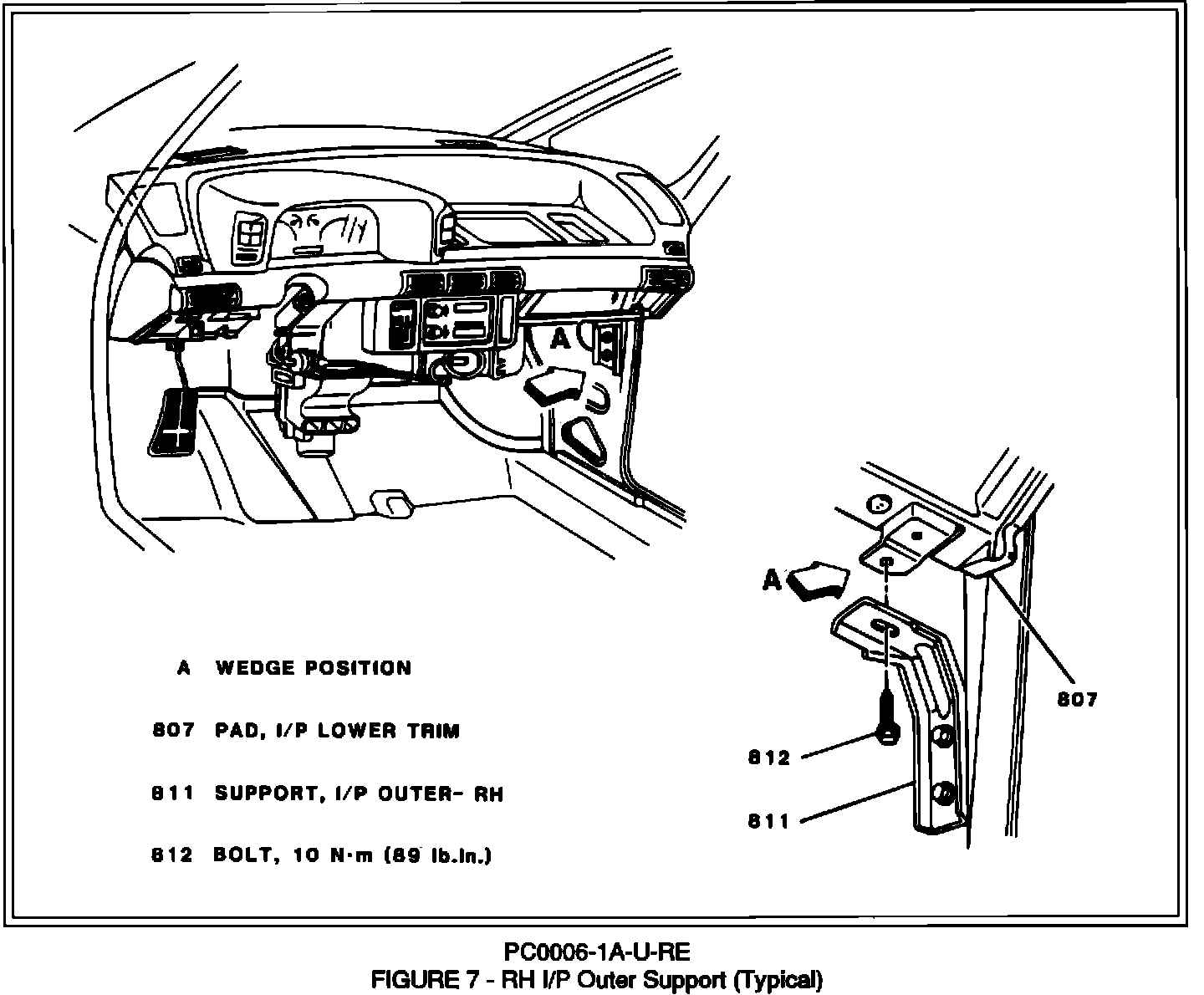 A

A

807

812

811

A WEDGE POSITION

807 PAD, I/P LOWER TRIM

811 SUPPORT, I/P OUTER- RH

812 BOLT, 10 N·m (89 lb.in.)

PC0006-1A-U-RE
FIGURE 7 - RH I/P Outer Support (Typical)