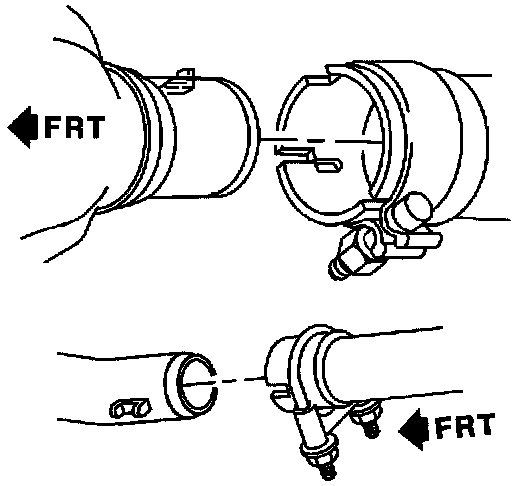 FRT

FRT