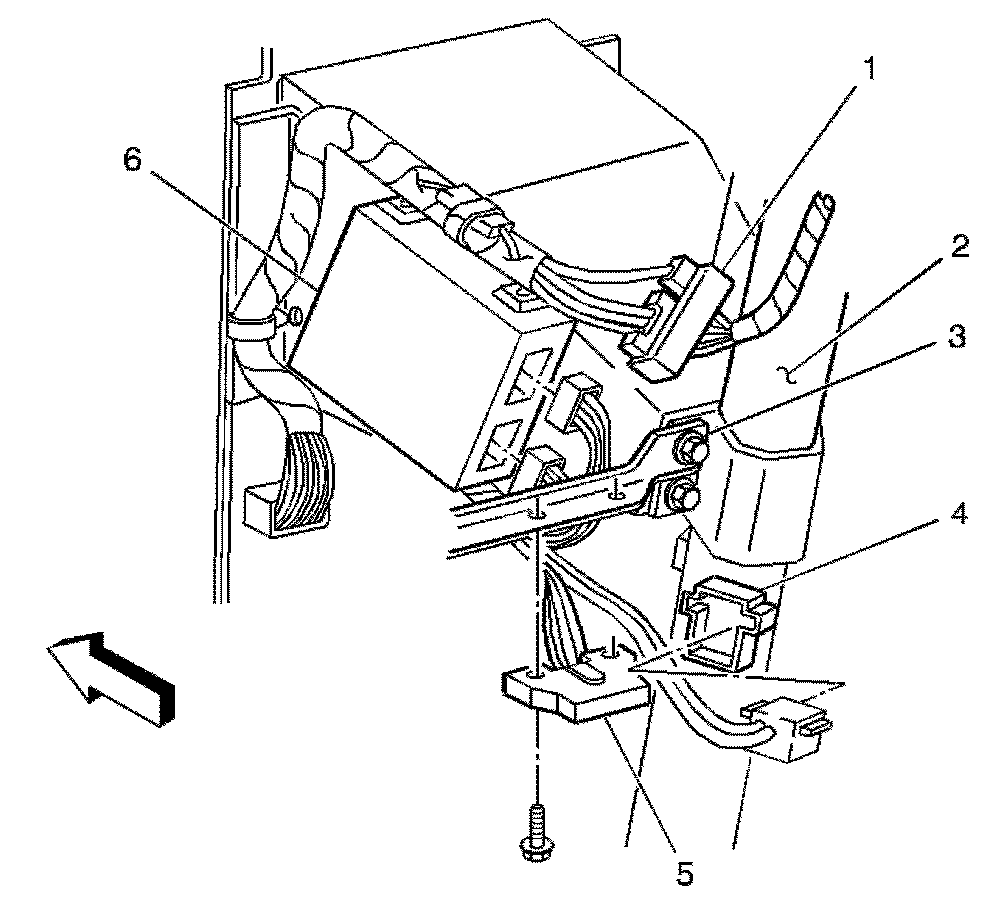 1
6
2
3
4
5