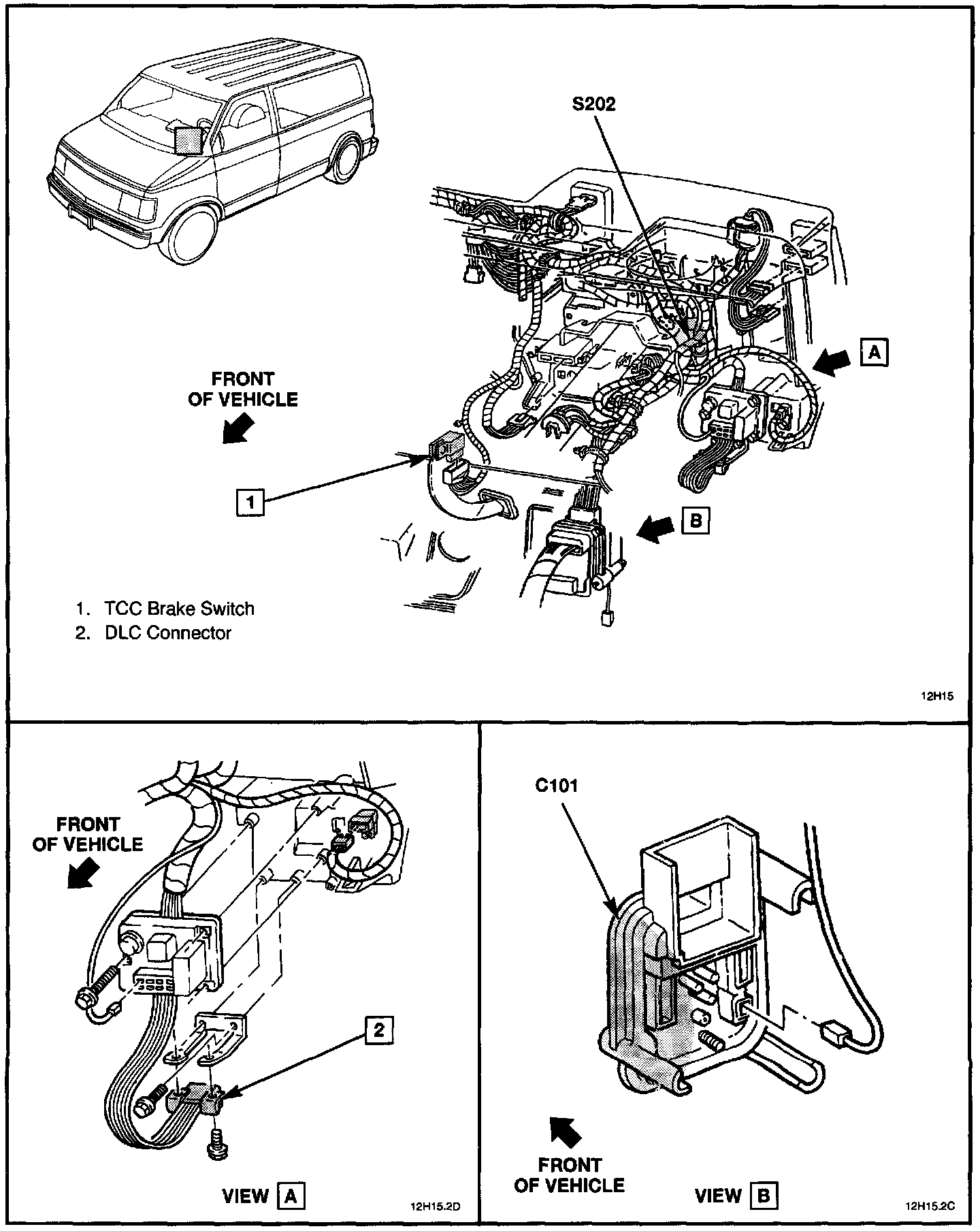 S202

A

FRONT OF VEHICLE

1

B

1. TCC Brake Switch
2. DLC Connector

12H15

FRONT OF VEHICLE

2

VIEW A

12H15.2D

C101

FRONT OF VEHICLE

VIEW B

12H15.2C