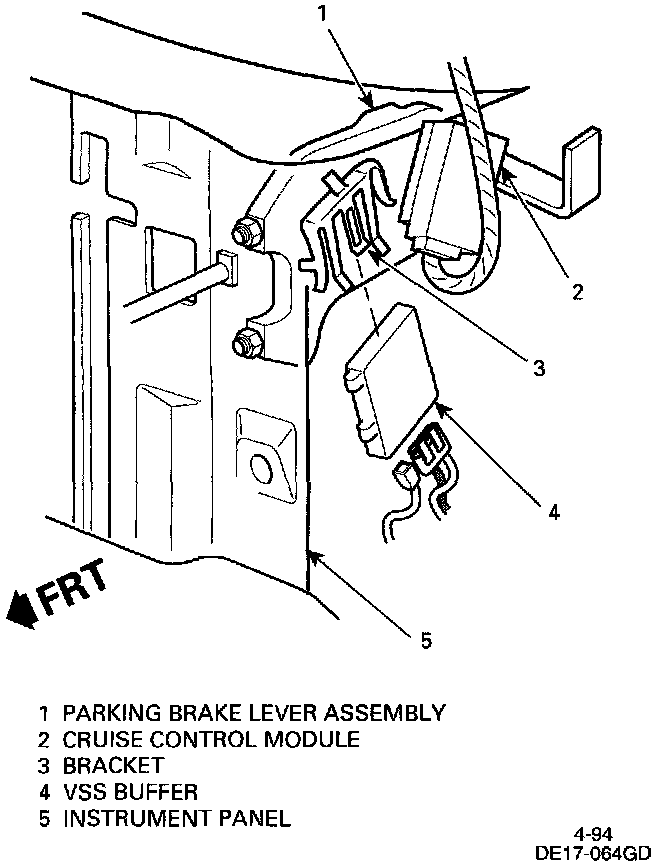 1

2

3

4

FRT

5

1 PARKING BRAKE LEVER ASSEMBLY
2 CRUISE CONTROL MODULE
3 BRACKET
4 VSS BUFFER
5 INSTRUMENT PANEL

4-94
DE17-064GD