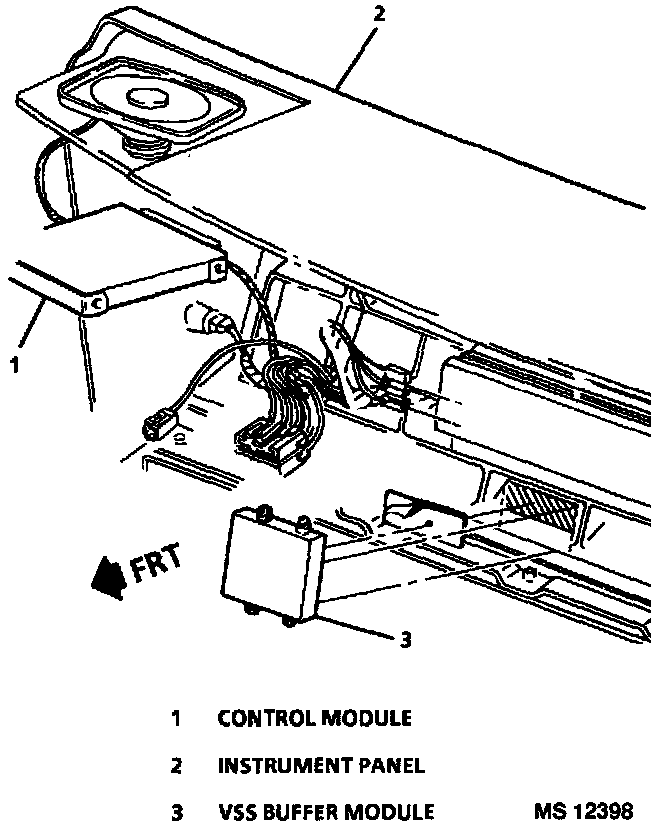 2

1

FRT

3

1 CONTROL MODULE

2 INSTRUMENT PANEL

3 VSS BUFFER MODULE

MS 12398