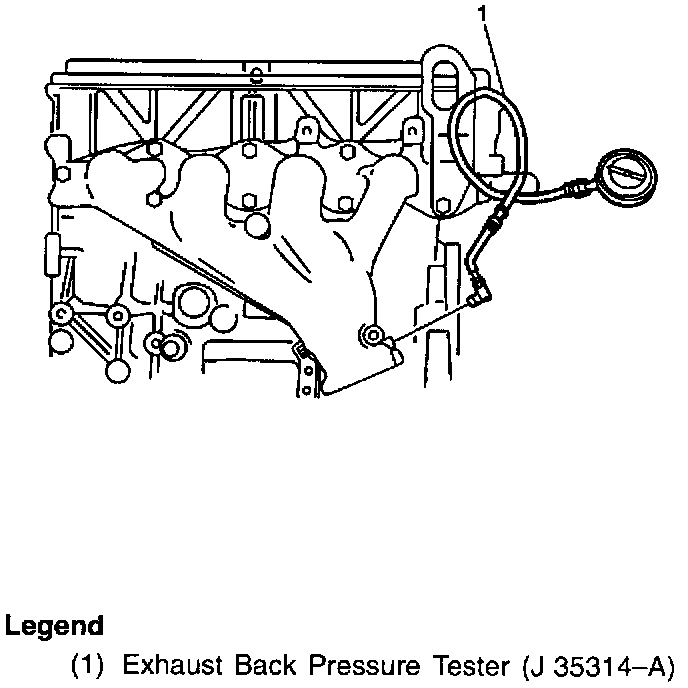 1

Legend
(1) Exhaust Back Pressure Tester (J 35314–A)