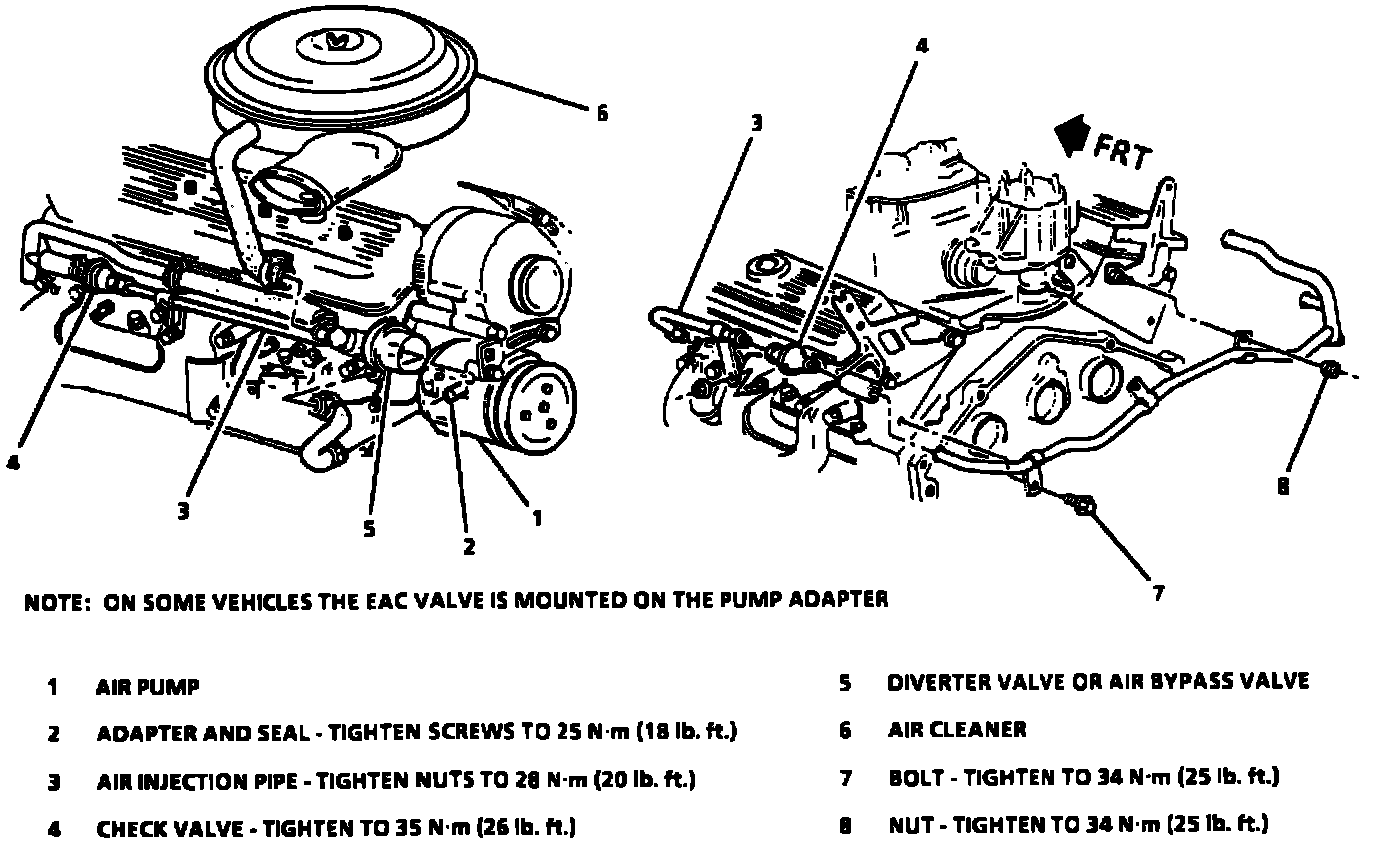 6

4

3

FRT

4

3

5

2

1

8

7

NOTE: ON SOME VEHICLES THE EAC VALVE IS MOUNTED ON THE PUMP ADAPTER

1 AIR PUMP

2 ADAPTER AND SEAL - TIGHTEN SCREWS TO 25 N·m (18 lb. ft.)

3 AIR INJECTION PIPE - TIGHTEN NUTS TO 28 N·m (20 lb. ft.)

4 CHECK VALVE - TIGHTEN TO 35 N·m (26 lb. ft.)

5 DIVERTER VALVE OR AIR BYPASS VALVE

6 AIR CLEANER

7 BOLT - TIGHTEN TO 34 N·m (25 lb. ft.)

8 NUT - TIGHTEN TO 34 N·m (25 lb. ft.)