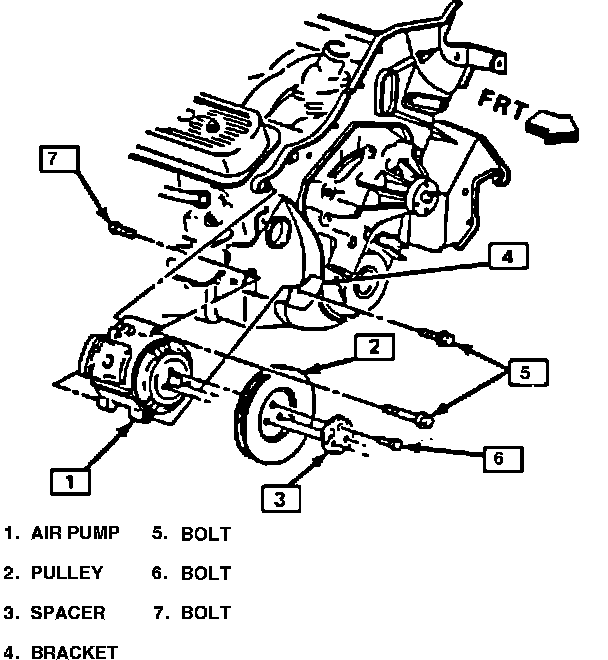 FRT

7

4

2

5

6

1

3

1. AIR PUMP
2. PULLEY
3. SPACER
4. BRACKET

5. BOLT
6. BOLT
7. BOLT