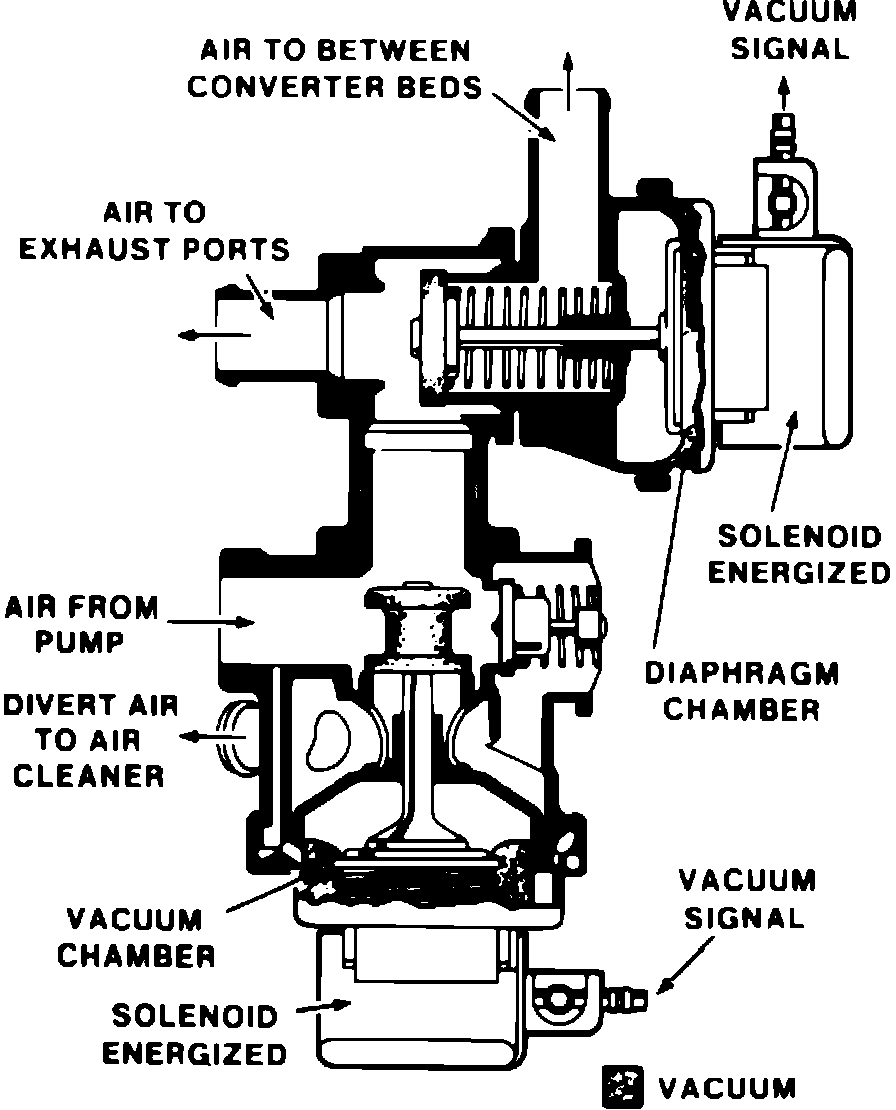 VACUUM SIGNAL

AIR TO BETWEEN CONVERTER BEDS

AIR TO EXHAUST PORTS

SOLENOID ENERGIZED

AIR FROM PUMP

DIAPHRAGM CHAMBER

DIVERT AIR TO AIR CLEANER

VACUUM SIGNAL

VACUUM CHAMBER

SOLENOID ENERGIZED

VACUUM