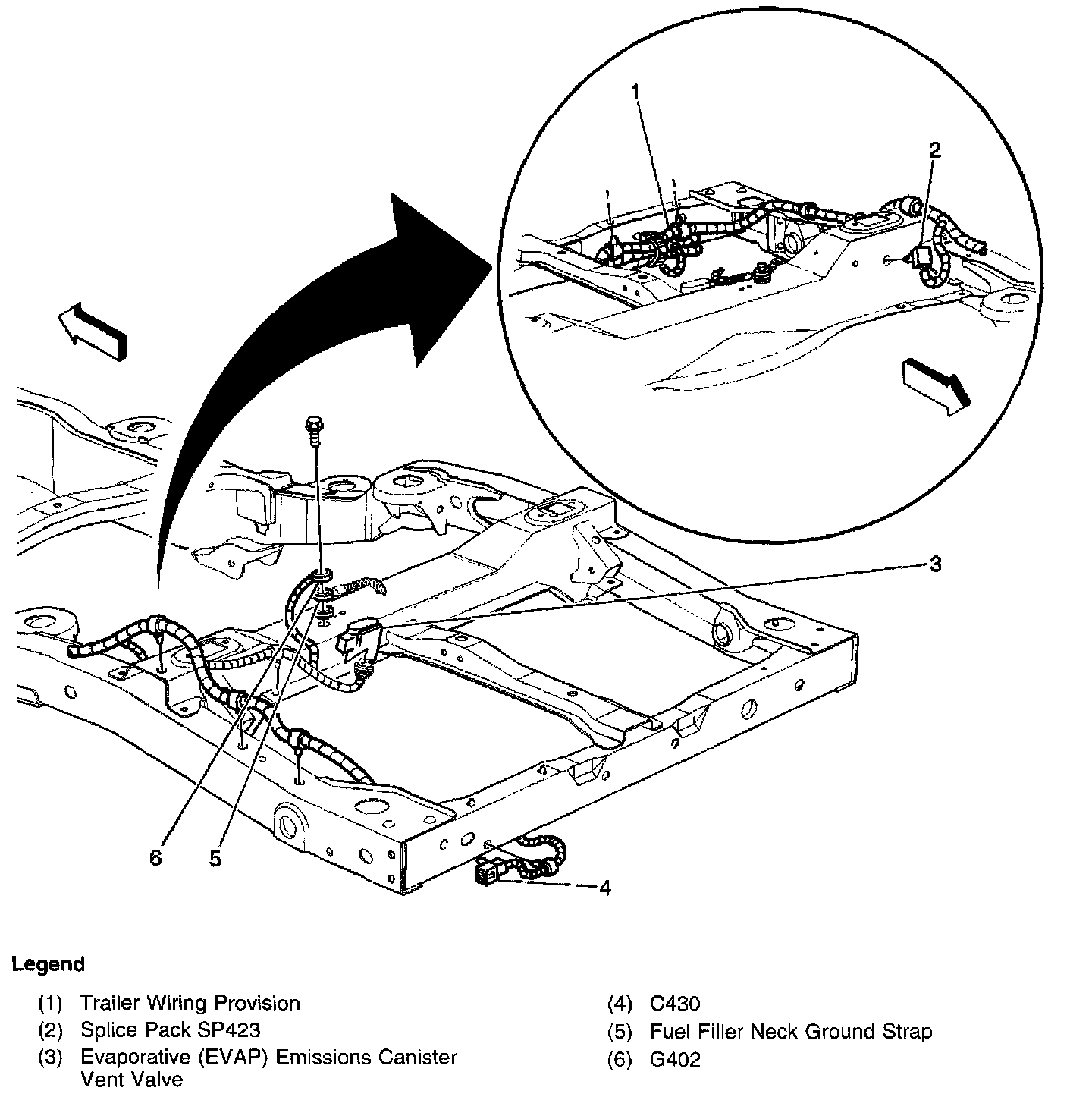 1

2

3

6

5

4

Legend

(1) Trailer Wiring Provision
(2) Splice Pack SP423
(3) Evaporative (EVAP) Emissions Canister Vent Valve

(4) C430
(5) Fuel Filler Neck Ground Strap
(6) G402