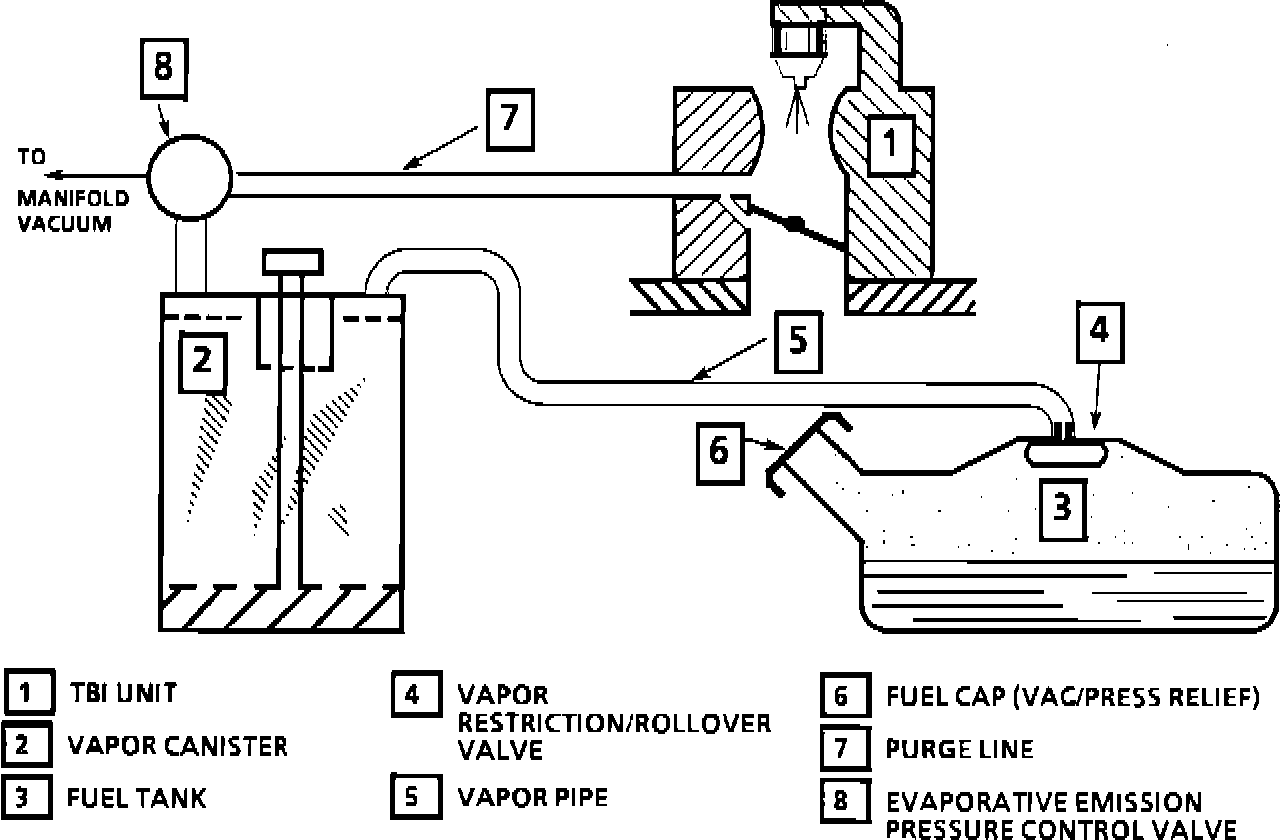 8

7

1

TO MANIFOLD VACUUM

2

5

4

6

3

1 TBI UNIT

2 VAPOR CANISTER

3 FUEL TANK

4 VAPOR RESTRICTION/ROLLOVER VALVE

5 VAPOR PIPE

6 FUEL CAP (VAC/PRESS RELIEF)

7 PURGE LINE

8 EVAPORATIVE EMISSION PRESSURE CONTROL VALVE