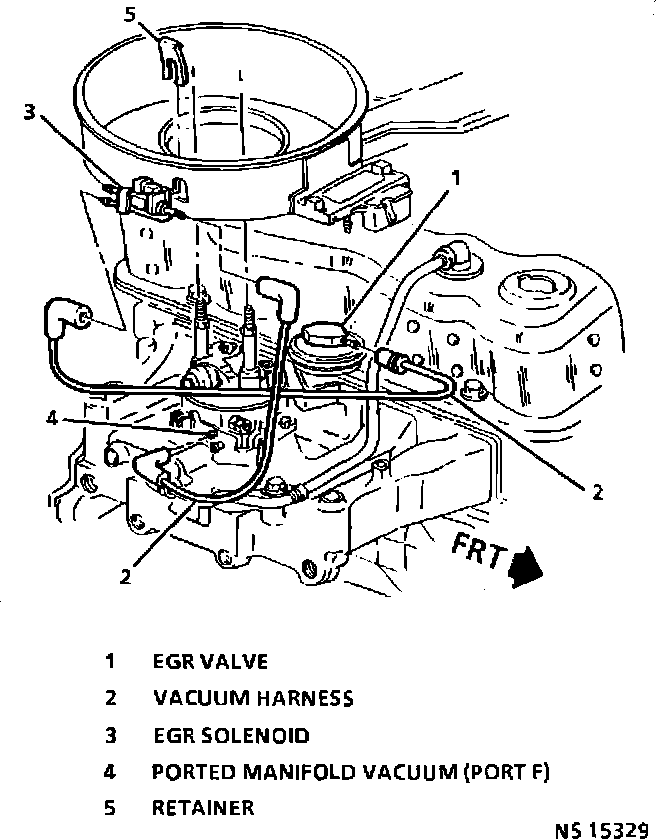 5
3
1
4
2
2
FRT

1 EGR VALVE
2 VACUUM HARNESS
3 EGR SOLENOID
4 PORTED MANIFOLD VACUUM (PORT F)
5 RETAINER

NS 15329